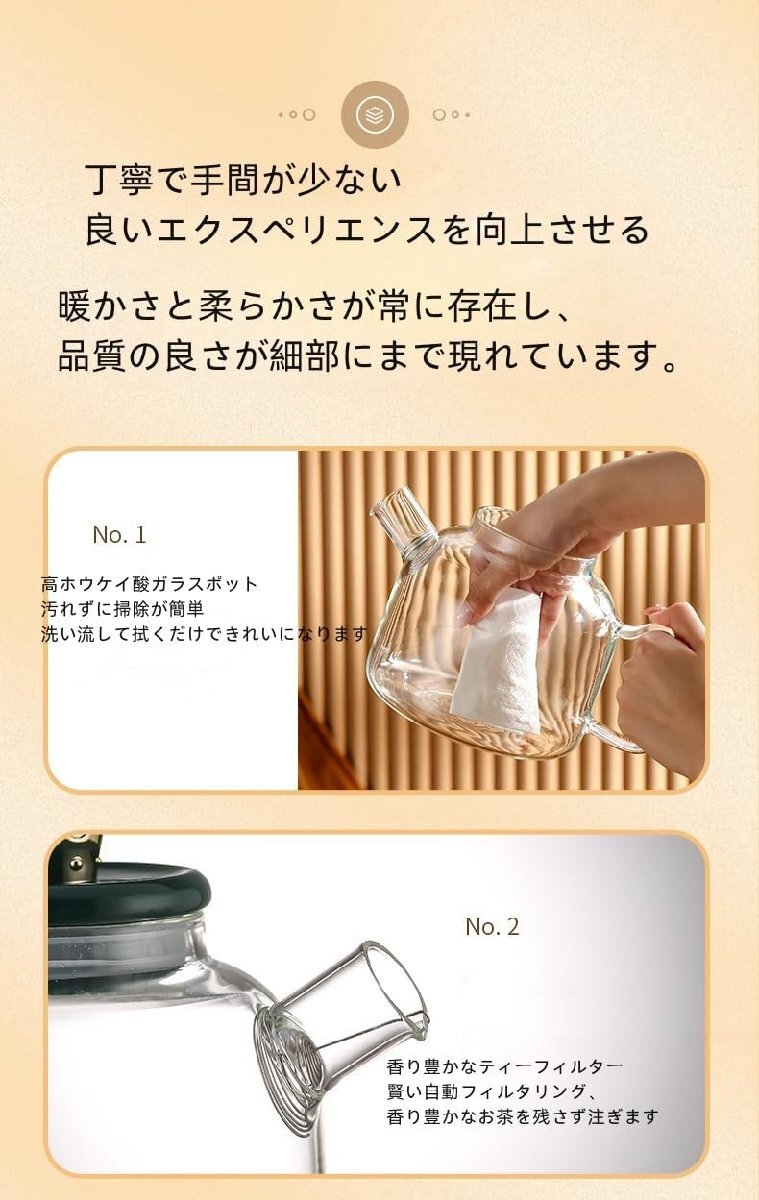 丁寧で手間が少ない
良いエクスペリエンスを向上させる

暖かさと柔らかさが常に存在し、
品質の良さが細部にまで現れています。

No. 1

高ホウケイ酸ガラスポット
汚れずに掃除が簡単
洗い流して拭くだけできれいになります

No. 2

香り豊かなティーフィルター
賢い自動フィルタリング、
香り豊かなお茶を残さず注ぎます