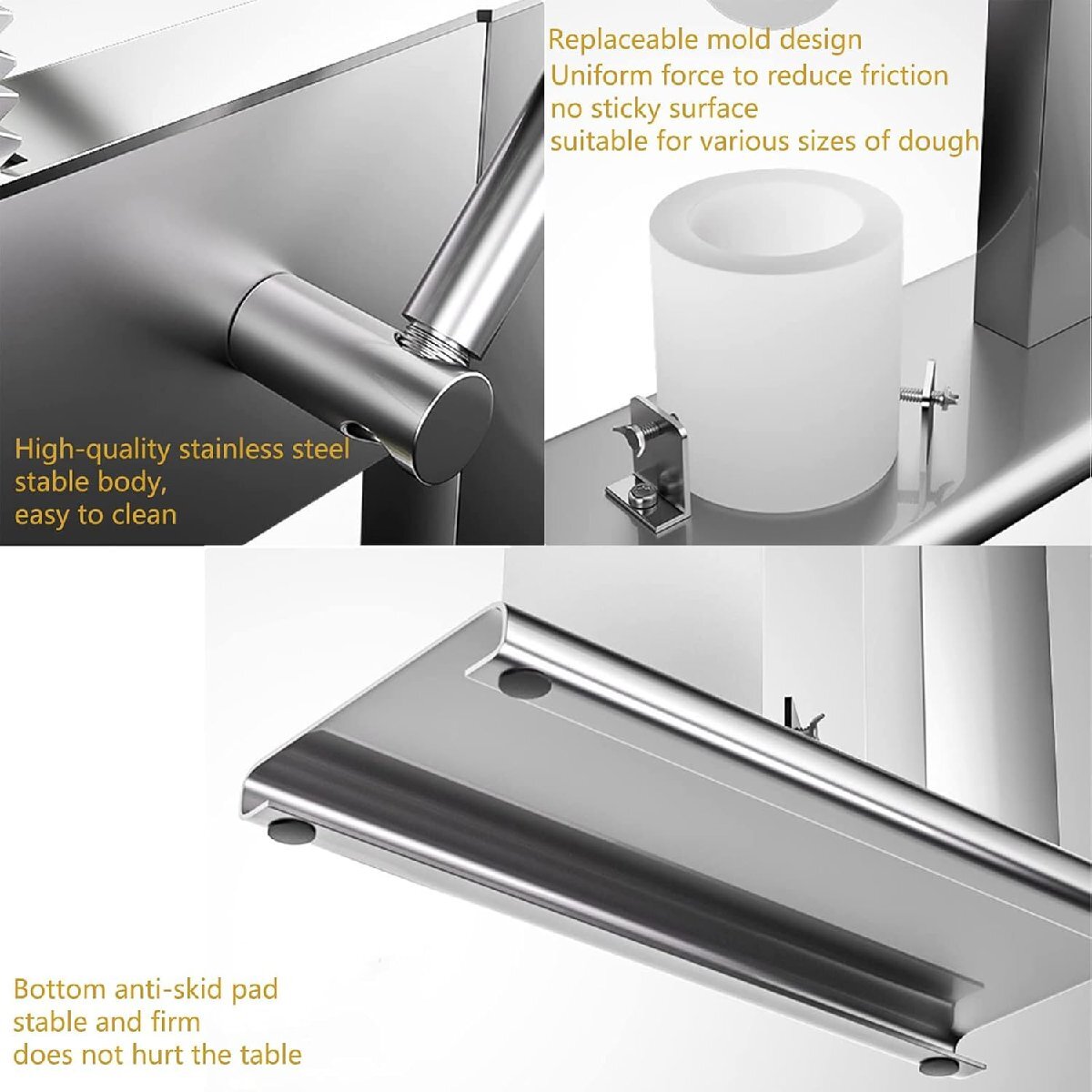 Replaceable mold design
Uniform force to reduce friction
no sticky surface
suitable for various sizes of dough

High-quality stainless steel
stable body,
easy to clean

Bottom anti-skid pad
stable and firm
does not hurt the table