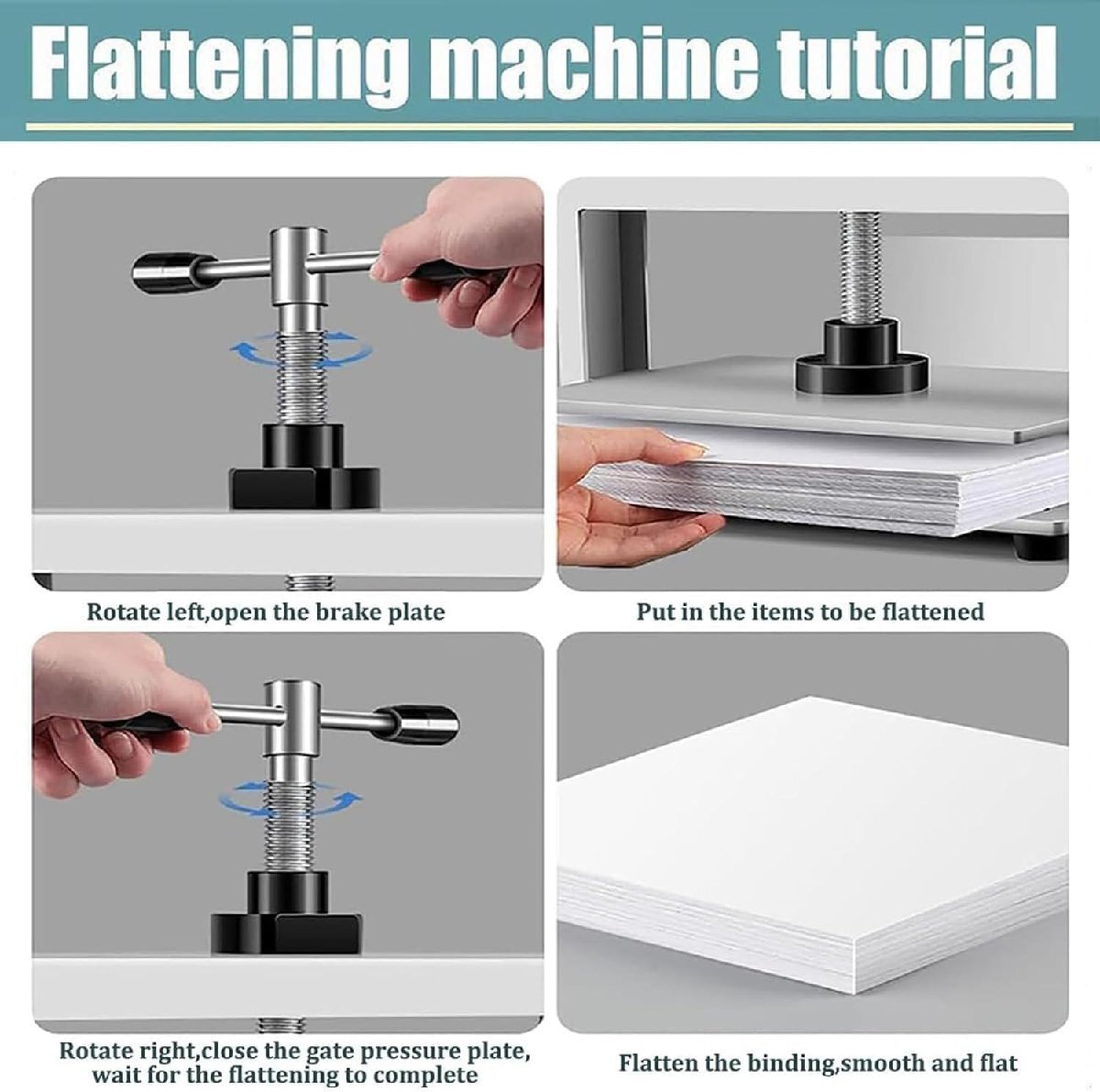 Flattening machine tutorial

Rotate left,open the brake plate

Put in the items to be flattened

Rotate right,close the gate pressure plate, wait for the flattening to complete

Flatten the binding,smooth and flat