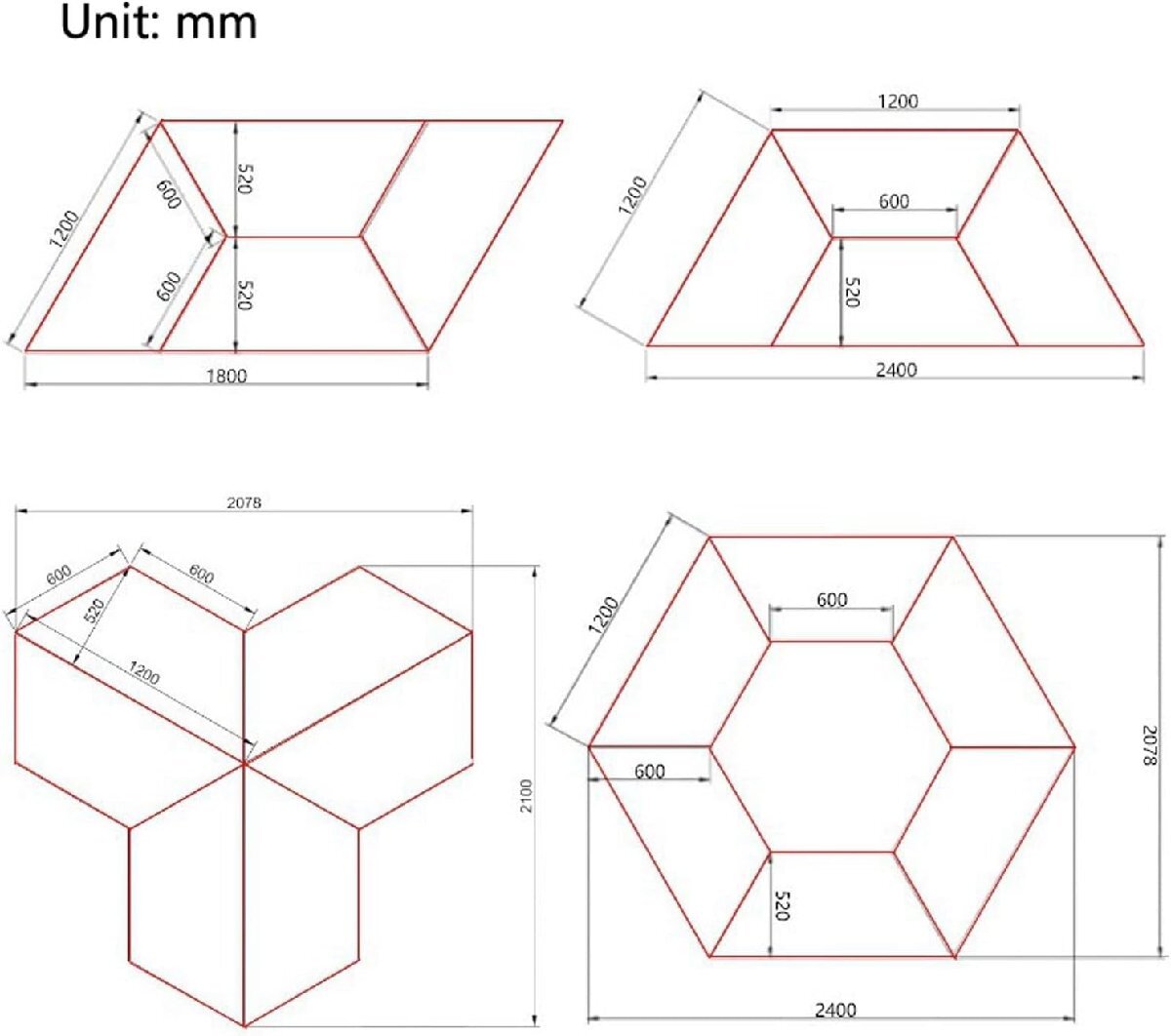 Unit: mm

1200
600
600
520
520
1800

1200
1200
600
520
2400

2078
600
600
520
1200
2100

1200
600
600
520
2078
2400