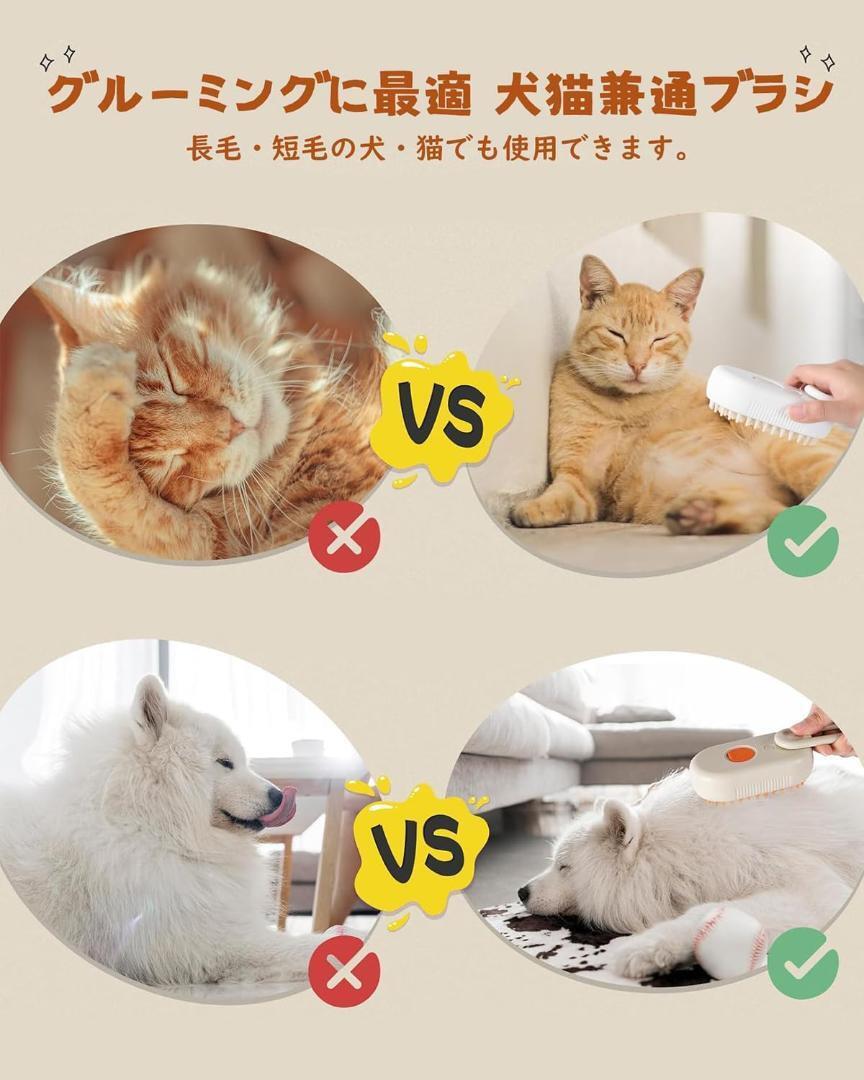 グルーミングに最適 犬猫兼通ブラシ

長毛・短毛の犬・猫でも使用できます。

VS

VS