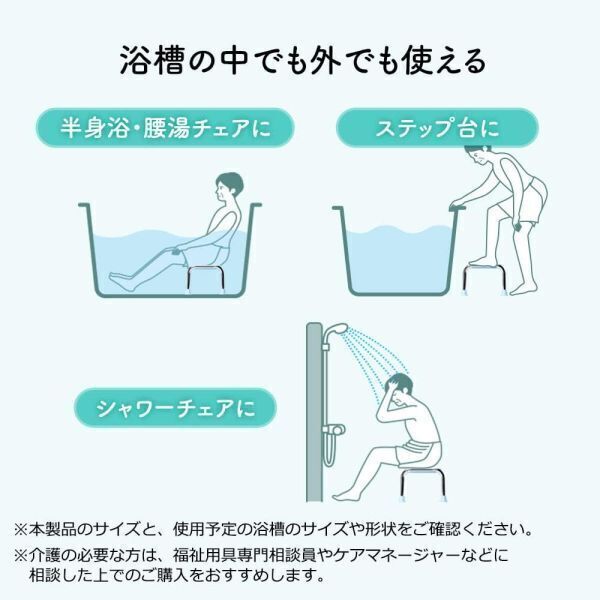 浴槽の中でも外でも使える

半身浴・腰湯チェアに

ステップ台に

シャワーチェアに

※本製品のサイズと、使用予定の浴槽のサイズや形状をご確認ください。

※介護の必要な方は、福祉用具専門相談員やケアマネージャーなどに相談した上でのご購入をおすすめします。