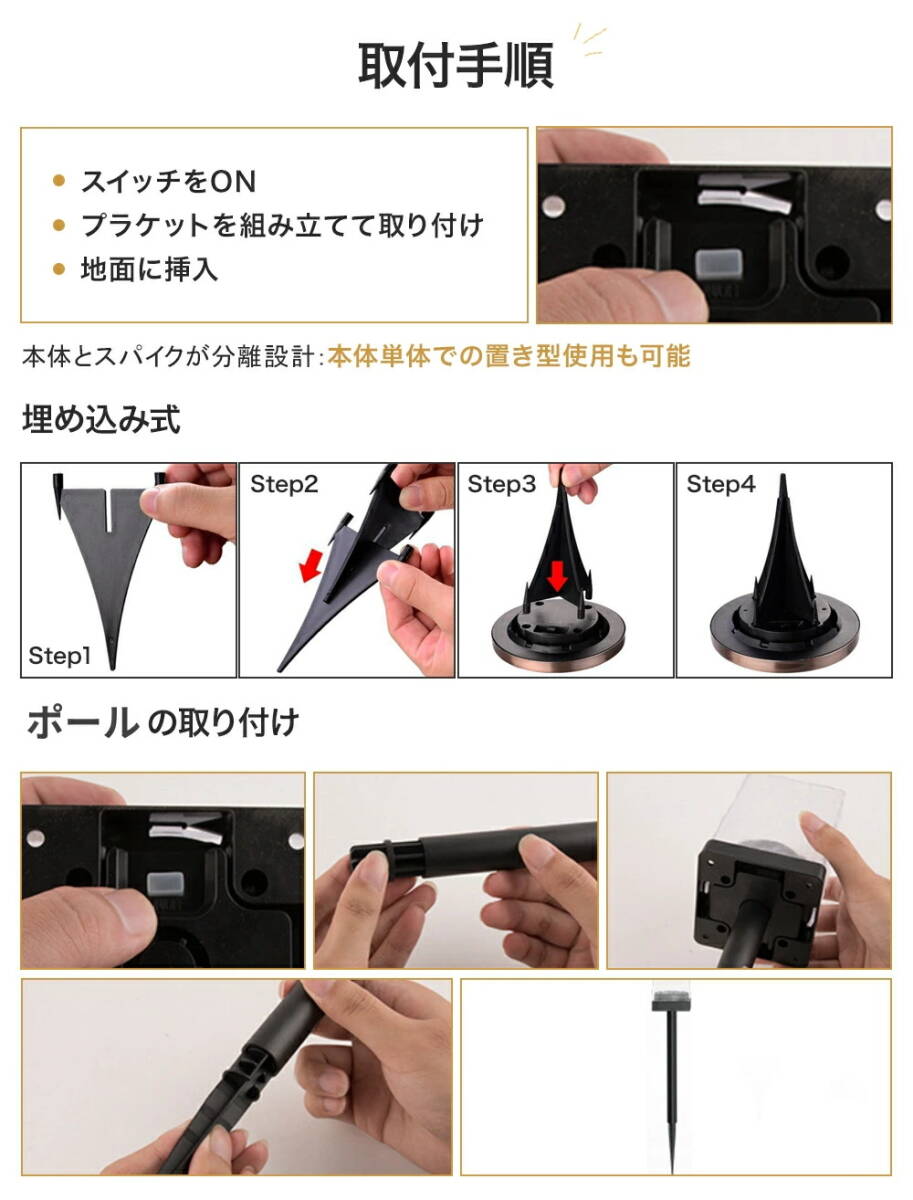 取付手順

• スイッチをON
• ブラケットを組み立てて取り付け
• 地面に挿入

本体とスパイクが分離設計:本体単体での置き型使用も可能

埋め込み式

Step1

Step2

Step3

Step4

ポール の取り付け