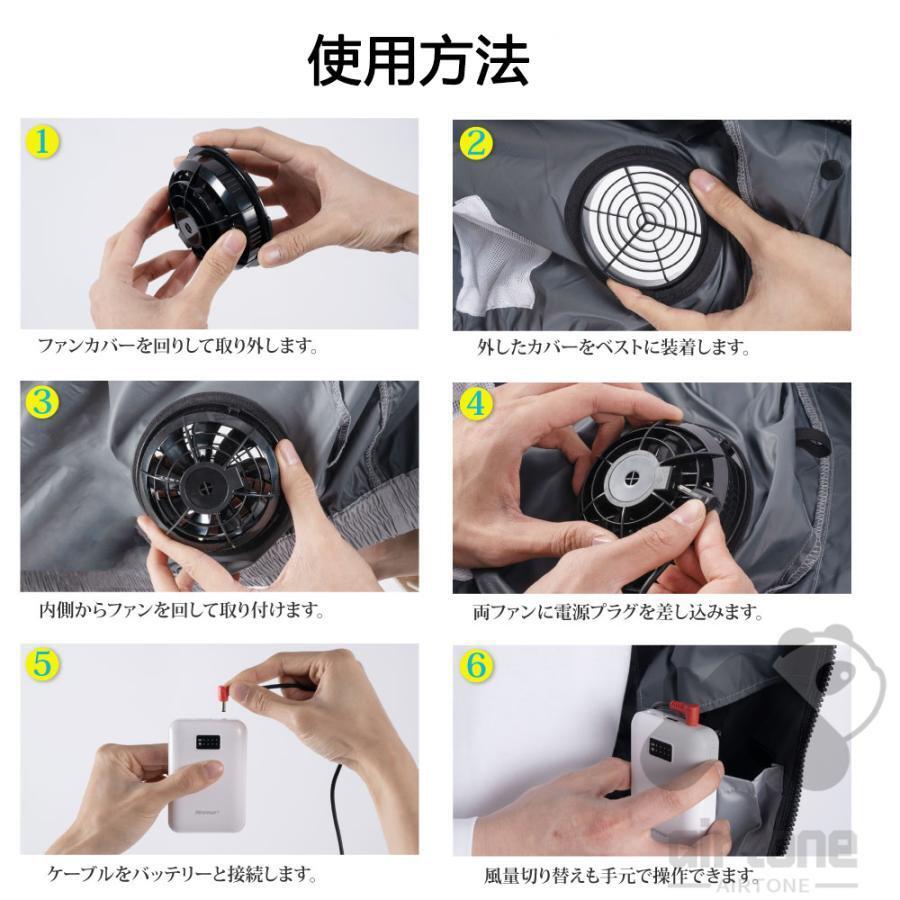 使用方法

1

ファンカバーを回りして取り外します。

2

外したカバーをベストに装着します。

3

内側からファンを回して取り付けます。

4

両ファンに電源プラグを差し込みます。

5

ケーブルをバッテリーと接続します。

6

風量切り替えも手元で操作できます。

airtone
AIRTONE