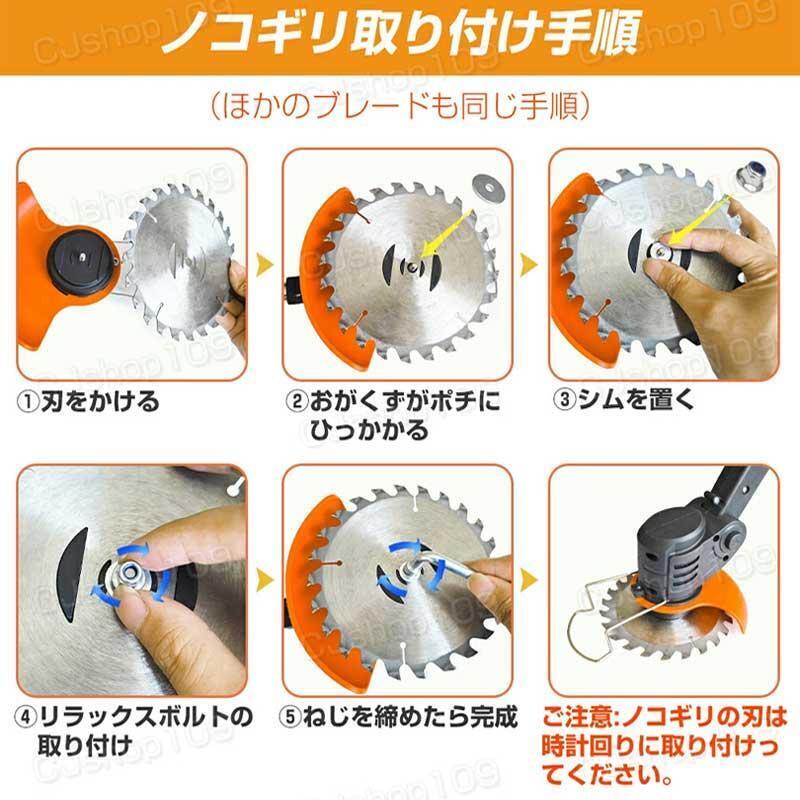 ノコギリ取り付け手順

（ほかのブレードも同じ手順）

①刃をかける

②おがくずがポチにひっかかる

③シムを置く

④リラックスボルトの取り付け

⑤ねじを締めたら完成

ご注意:ノコギリの刃は時計回りに取り付けってください。

CJshop109