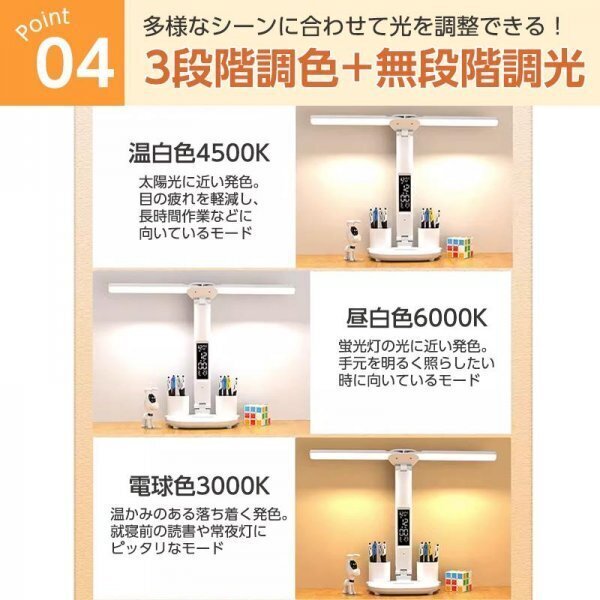 Point
04

多様なシーンに合わせて光を調整できる！
3段階調色＋無段階調光

温白色4500K
太陽光に近い発色。目の疲れを軽減し、長時間作業などに向いているモード

昼白色6000K
蛍光灯の光に近い発色。手元を明るく照らしたい時に向いているモード

電球色3000K
温かみのある落ち着く発色。就寝前の読書や常夜灯にピッタリなモード