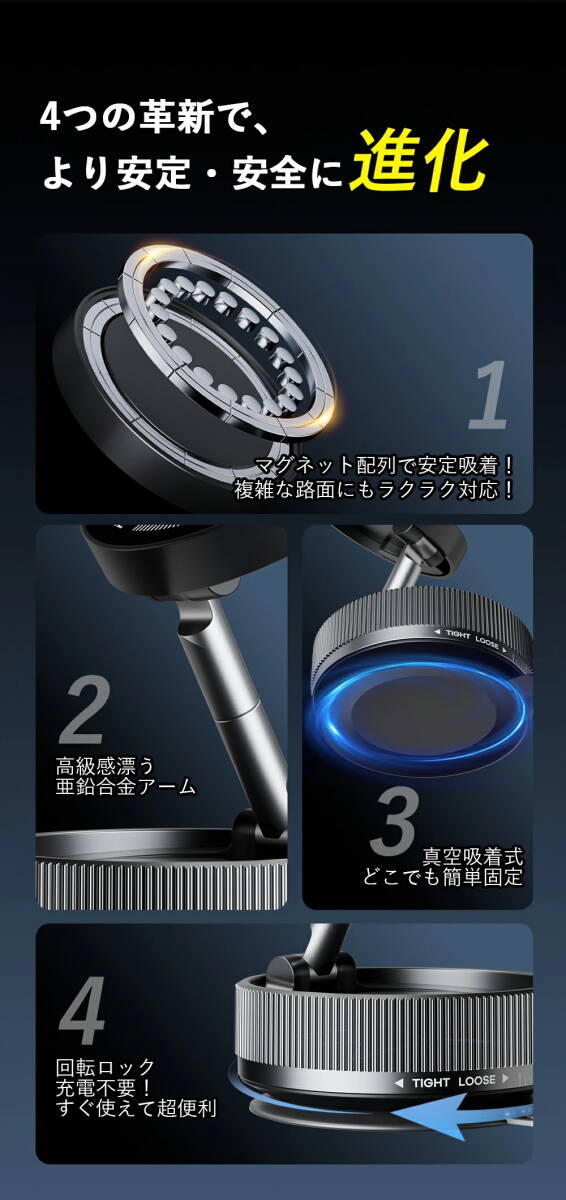 4つの革新で、
より安定・安全に進化

1
マグネット配列で安定吸着！
複雑な路面にもラクラク対応！

2
高級感漂う
亜鉛合金アーム

◀ TIGHT LOOSE ▶

3
真空吸着式
どこでも簡単固定

4
回転ロック
充電不要！
すぐ使えて超便利

◀ TIGHT LOOSE ▶