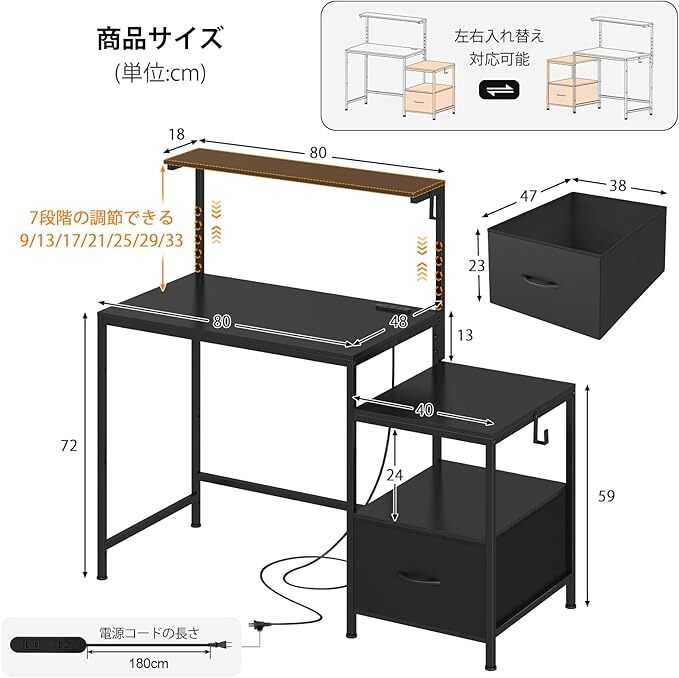 商品サイズ
(単位:cm)

左右入れ替え
対応可能

18
80
7段階の調節できる
9/13/17/21/25/29/33
47
38
23
80
48
13
40
72
24
59
電源コードの長さ
180cm