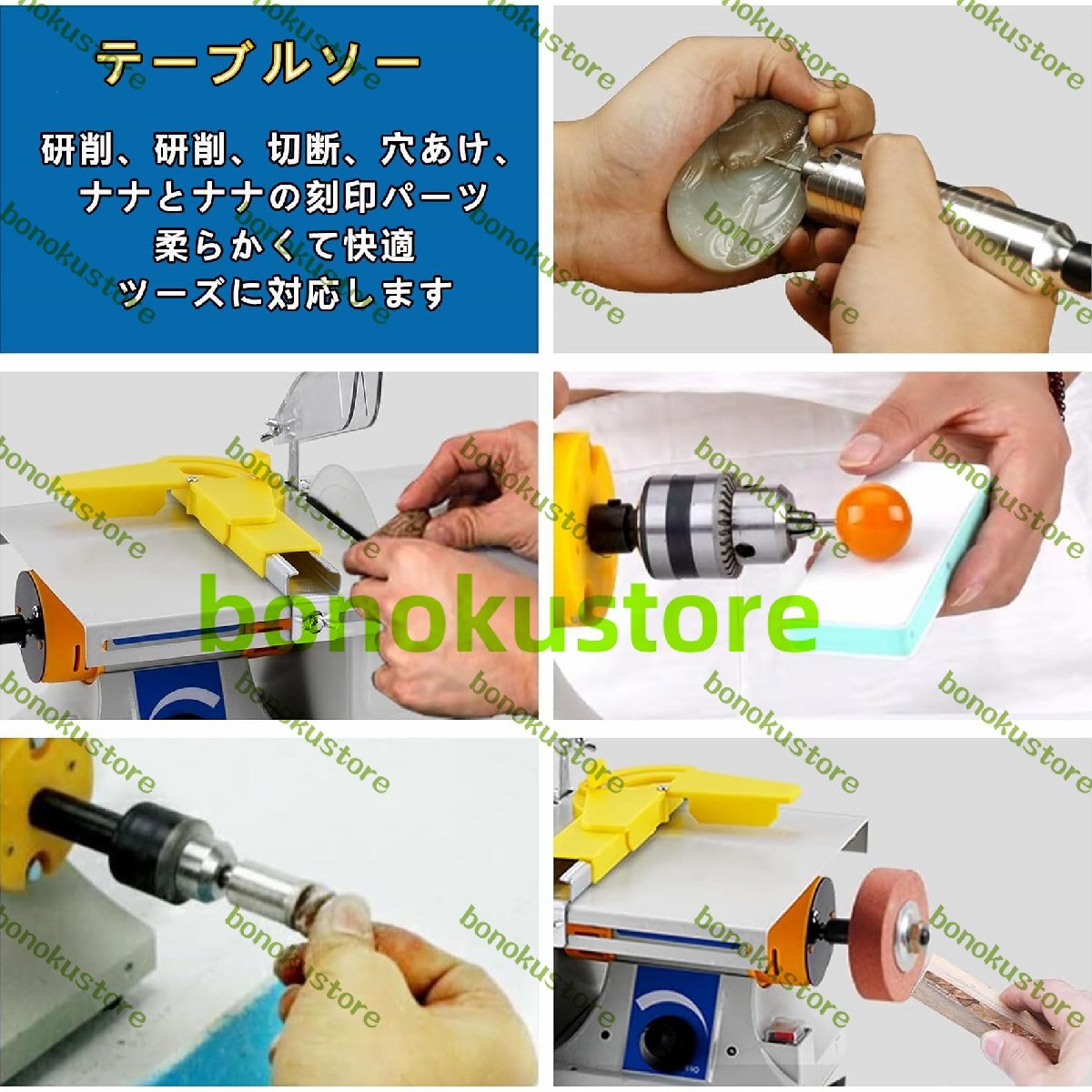 テーブルソー

研削、研削、切断、穴あけ、
ナナとナナの刻印パーツ
柔らかくて快適
ツーズに対応します

bonokustore