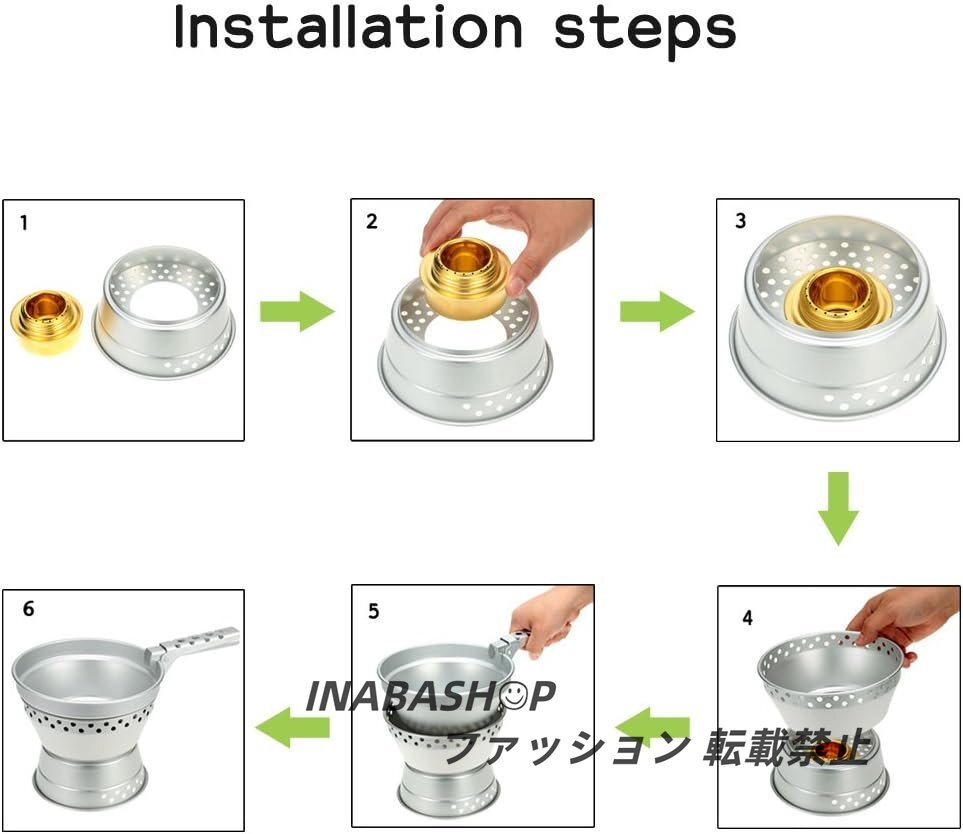 Installation steps

1

2

3

4

5

6

INABASHOP
ファッション 転載禁止