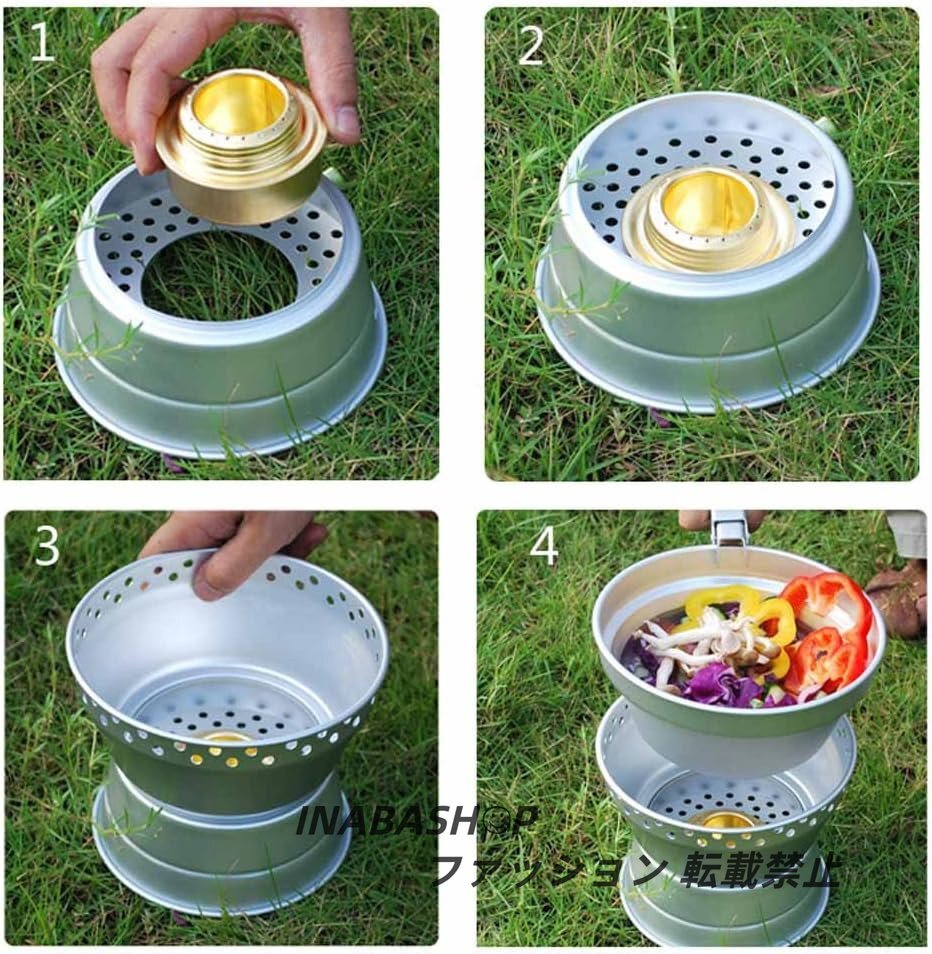 1

2

3

4

INABASHOP
ファッション 転載禁止