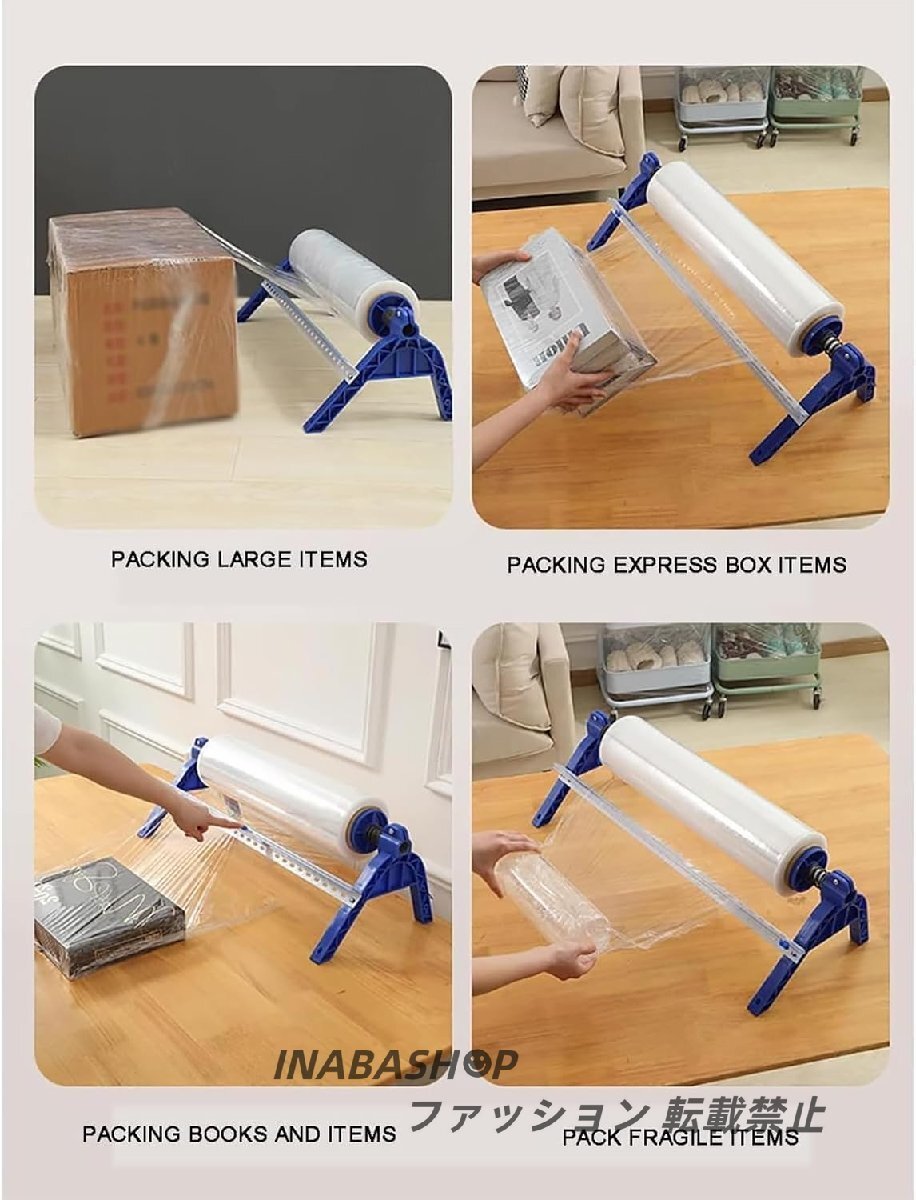 PACKING LARGE ITEMS

PACKING EXPRESS BOX ITEMS

INABASHOP
ファッション 転載禁止

PACKING BOOKS AND ITEMS

PACK FRAGILE ITEMS