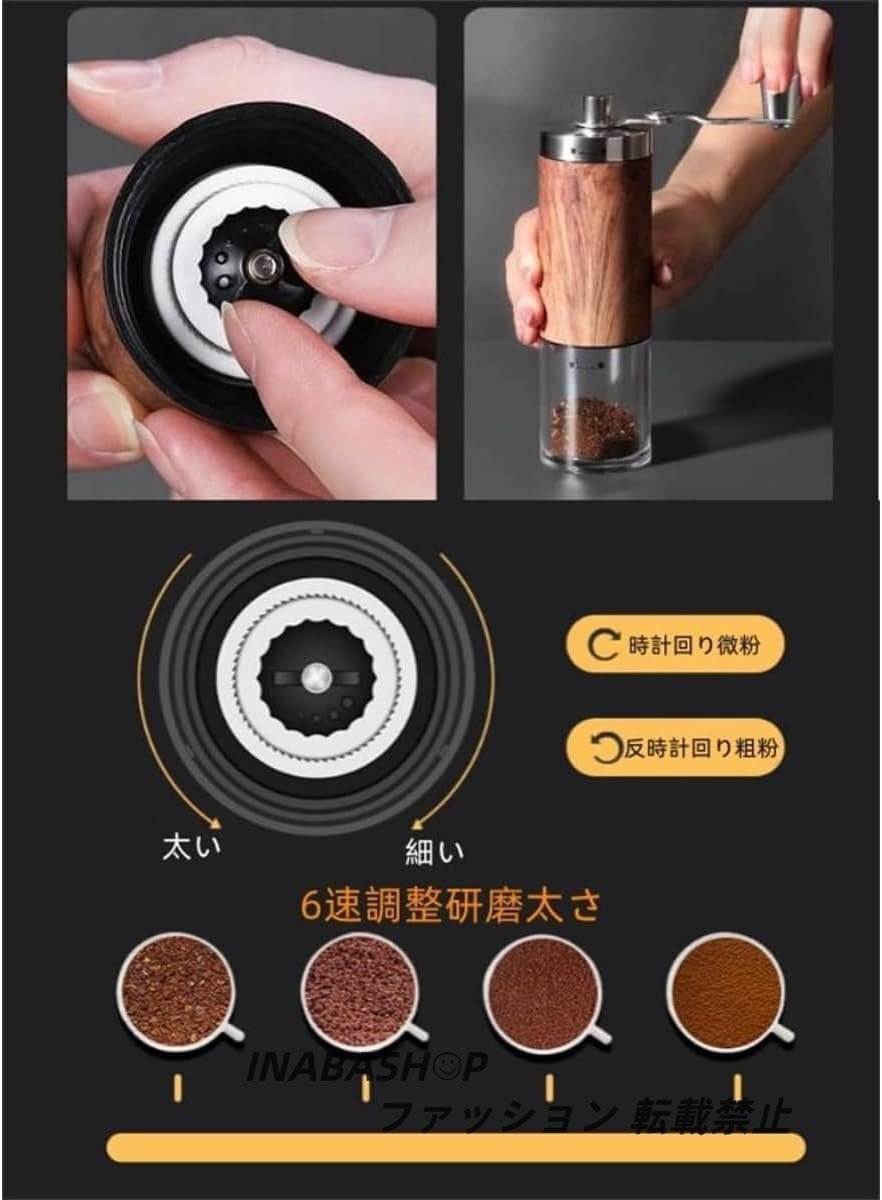 時計回り微粉

反時計回り粗粉

太い

細い

6速調整研磨太さ

INABASHOP
ファッション 転載禁止