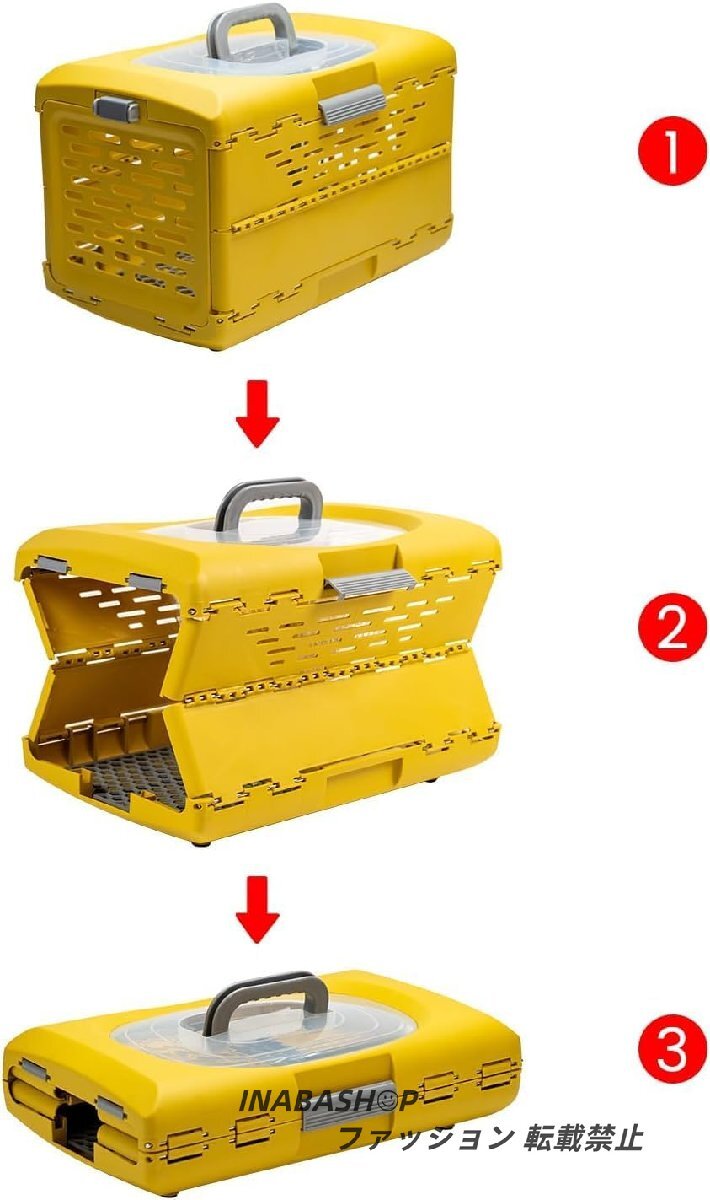 1

2

3

INABASHOP
ファッション 転載禁止