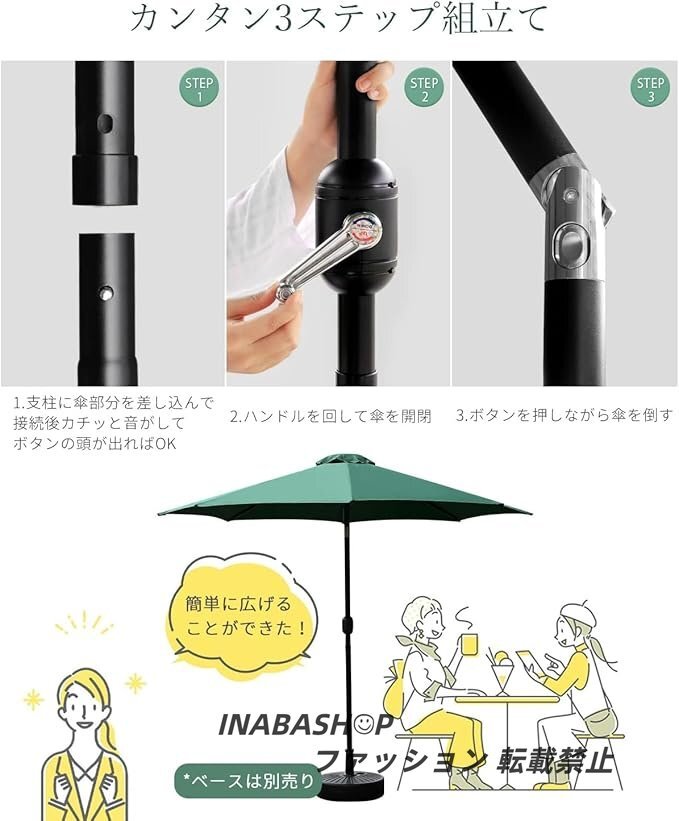 カンタン3ステップ組立て

STEP 1

STEP 2

STEP 3

1.支柱に傘部分を差し込んで接続後カチッと音がしてボタンの頭が出ればOK

2.ハンドルを回して傘を開閉

3.ボタンを押しながら傘を倒す

簡単に広げることができた！

INABASHOP

ファッション 転載禁止

*ベースは別売り