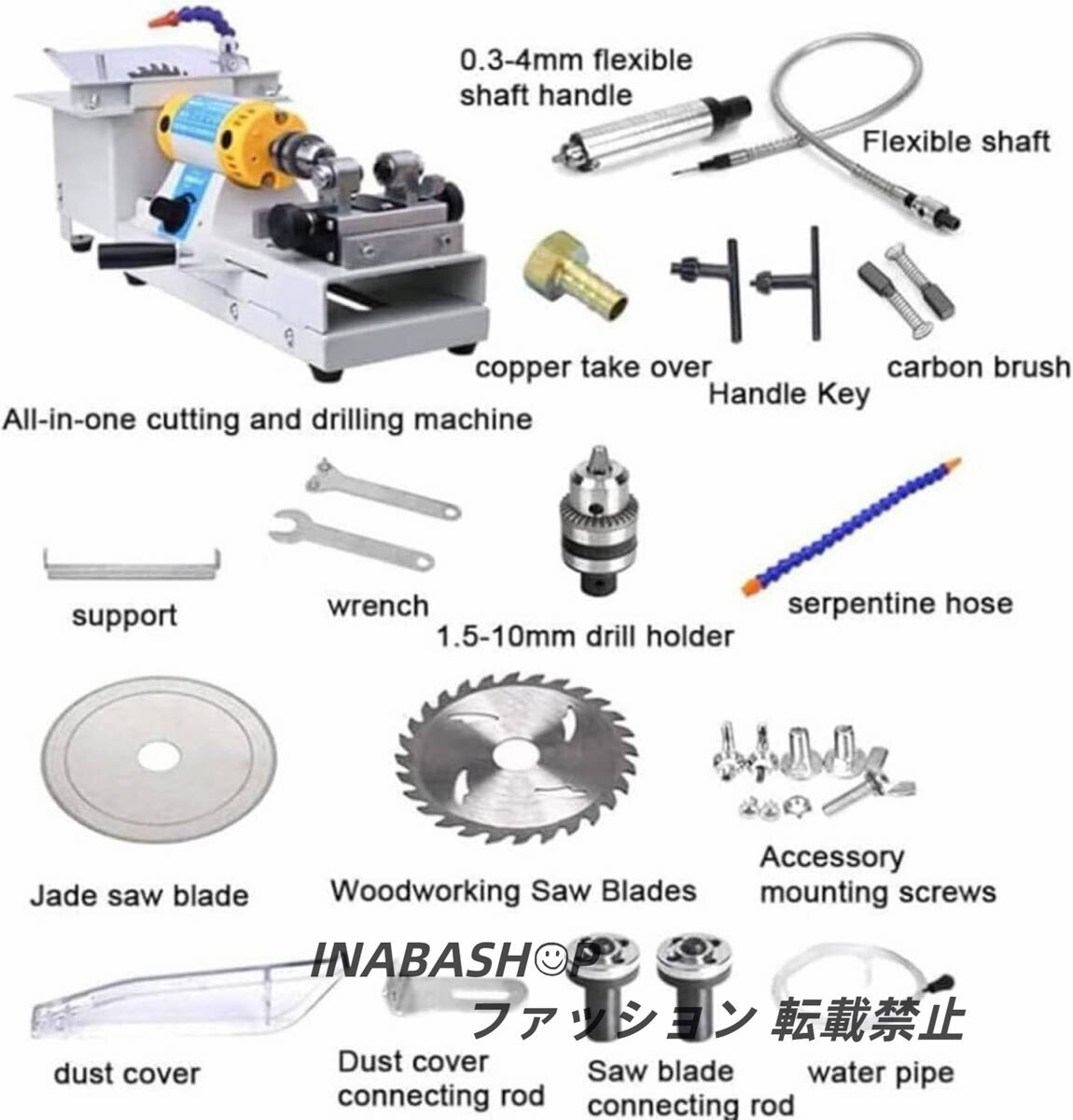 0.3-4mm flexible shaft handle

Flexible shaft

copper take over

Handle Key

carbon brush

All-in-one cutting and drilling machine

support

wrench

1.5-10mm drill holder

serpentine hose

Jade saw blade

Woodworking Saw Blades

Accessory mounting screws

INABASH☺P

ファッション 転載禁止

dust cover

Dust cover connecting rod

Saw blade connecting rod

water pipe