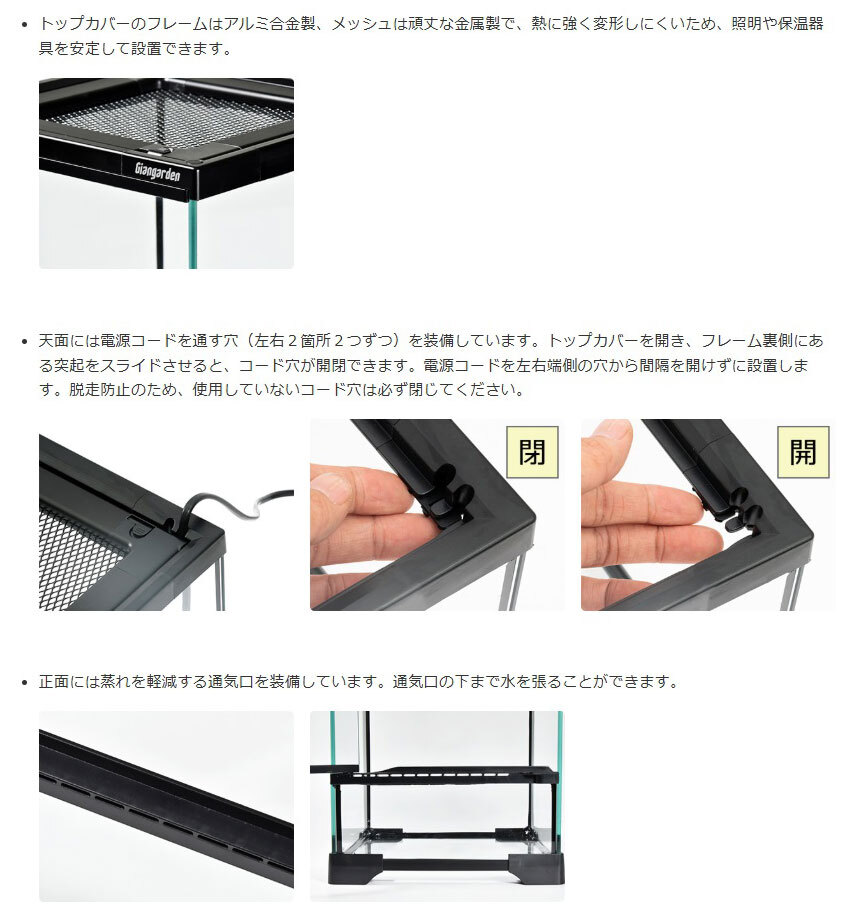 • トップカバーのフレームはアルミ合金製、メッシュは頑丈な金属製で、熱に強く変形しにくいため、照明や保温器具を安定して設置できます。

Giangarden

• 天面には電源コードを通す穴（左右２箇所２つずつ）を装備しています。トップカバーを開き、フレーム裏側にある突起をスライドさせると、コード穴が開閉できます。電源コードを左右端側の穴から間隔を開けずに設置します。脱走防止のため、使用していないコード穴は必ず閉じてください。

閉

開

• 正面には蒸れを軽減する通気口を装備しています。通気口の下まで水を張ることができます。