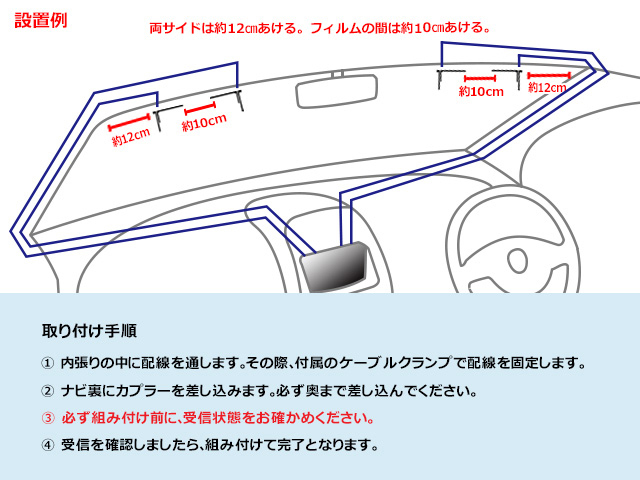 設置例

両サイドは約12㎝あける。フィルムの間は約10㎝あける。

約12cm
約10cm
約10cm
約12cm

取り付け手順

① 内張りの中に配線を通します。その際、付属のケーブルクランプで配線を固定します。

② ナビ裏にカプラーを差し込みます。必ず奥まで差し込んでください。

③ 必ず組み付け前に、受信状態をお確かめください。

④ 受信を確認しましたら、組み付けて完了となります。