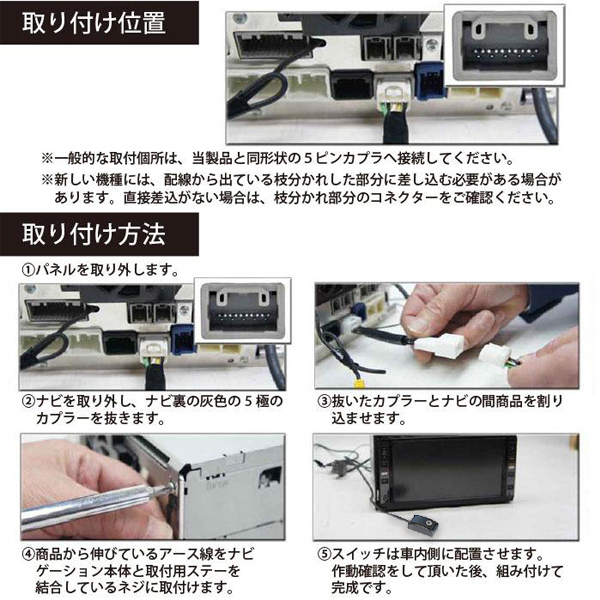 取り付け位置

※一般的な取付個所は、当製品と同形状の５ピンカプラへ接続してください。
※新しい機種には、配線から出ている枝分かれした部分に差し込む必要がある場合があります。直接差込がない場合は、枝分かれ部分のコネクターをご確認ください。

取り付け方法

①パネルを取り外します。

②ナビを取り外し、ナビ裏の灰色の５極のカプラーを抜きます。

③抜いたカプラーとナビの間商品を割り込ませます。

④商品から伸びているアース線をナビゲーション本体と取付用ステーを結合しているネジに取付けます。

⑤スイッチは車内側に配置させます。作動確認をして頂いた後、組み付けて完成です。