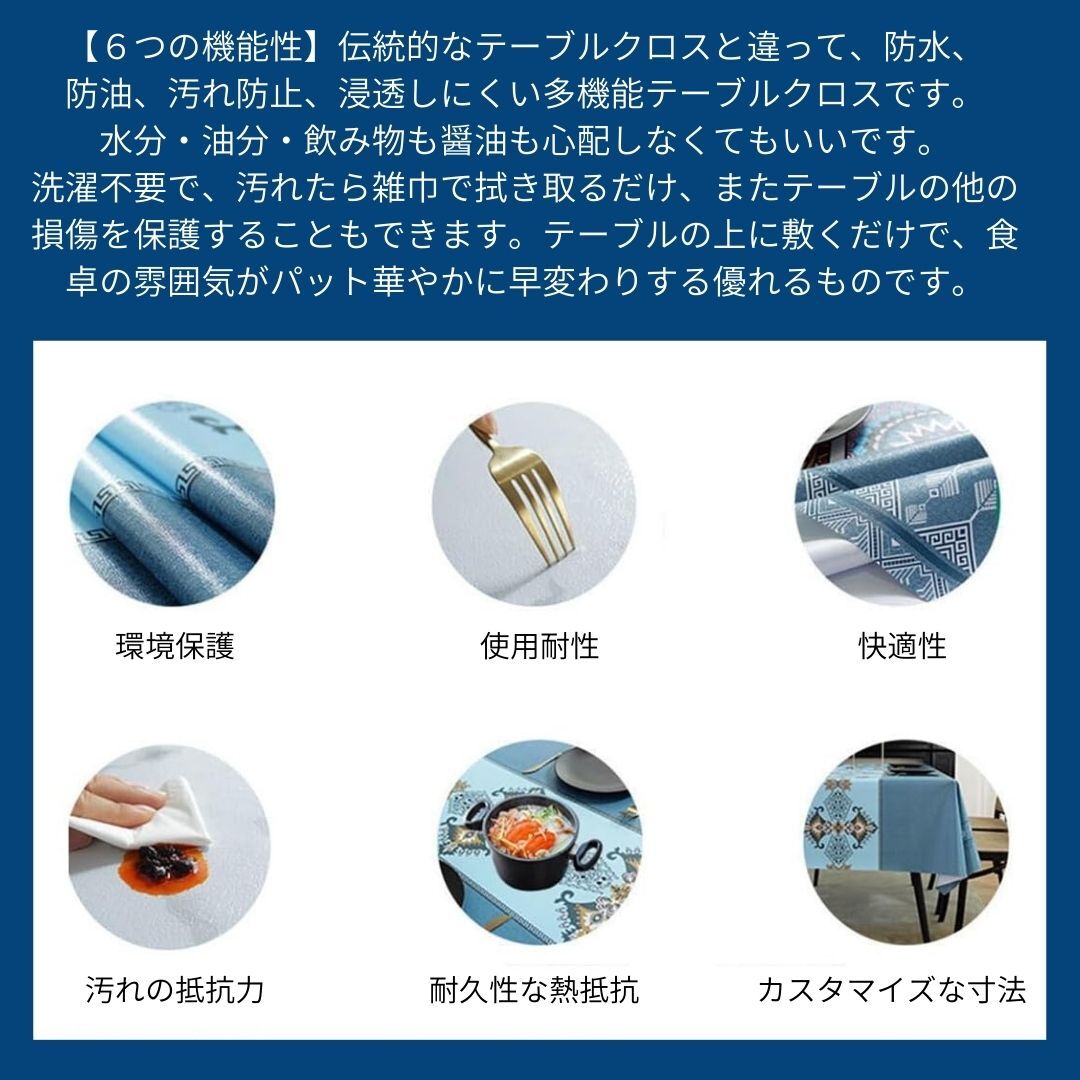 【６つの機能性】伝統的なテーブルクロスと違って、防水、防油、汚れ防止、浸透しにくい多機能テーブルクロスです。水分・油分・飲み物も醤油も心配しなくてもいいです。洗濯不要で、汚れたら雑巾で拭き取るだけ、またテーブルの他の損傷を保護することもできます。テーブルの上に敷くだけで、食卓の雰囲気がパット華やかに早変わりする優れるものです。

環境保護

使用耐性

快適性

汚れの抵抗力

耐久性な熱抵抗

カスタマイズな寸法