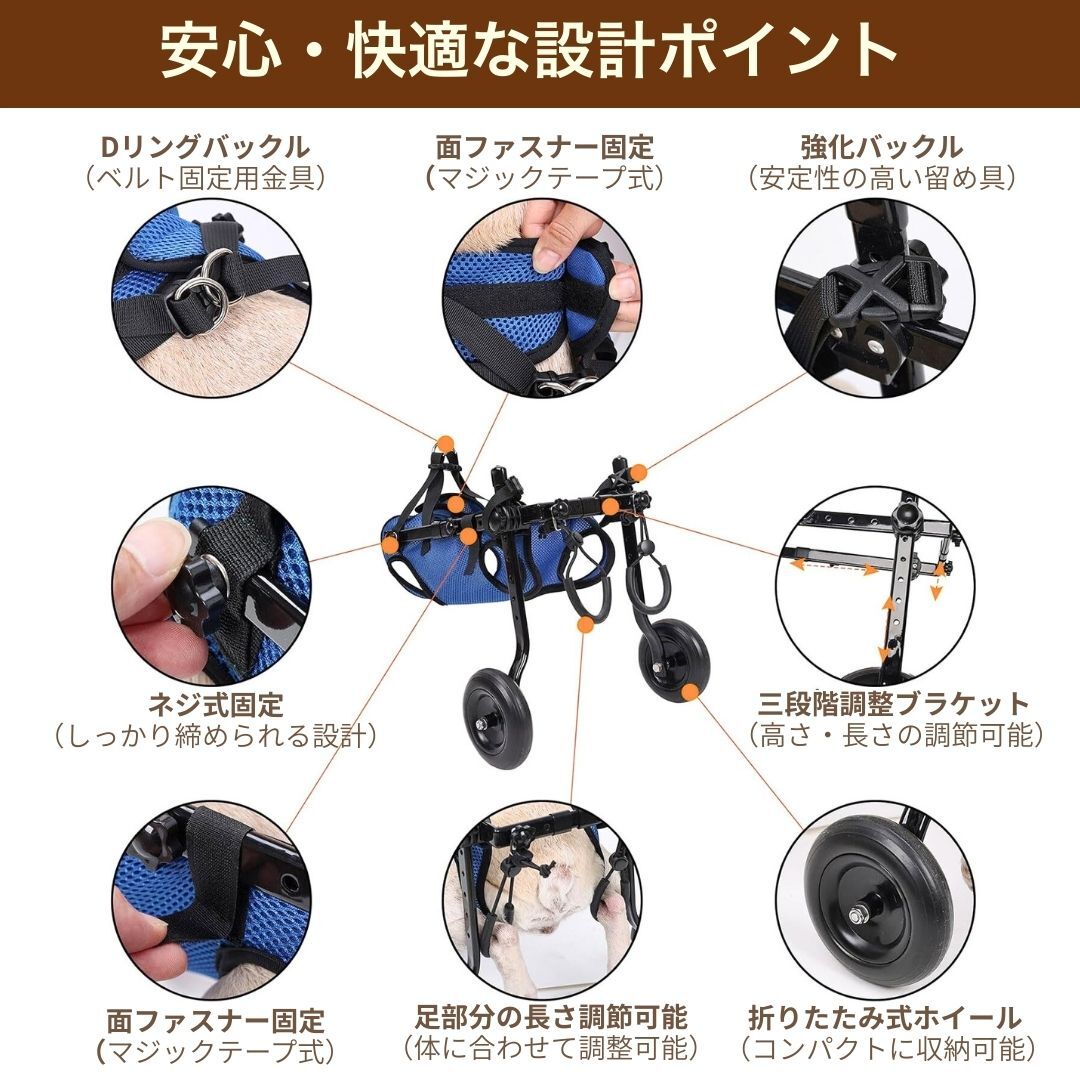 安心・快適な設計ポイント

Dリングバックル
（ベルト固定用金具）

面ファスナー固定
(マジックテープ式)

強化バックル
（安定性の高い留め具）

ネジ式固定
（しっかり締められる設計）

三段階調整ブラケット
（高さ・長さの調節可能）

面ファスナー固定
(マジックテープ式)

足部分の長さ調節可能
（体に合わせて調整可能）

折りたたみ式ホイール
（コンパクトに収納可能）