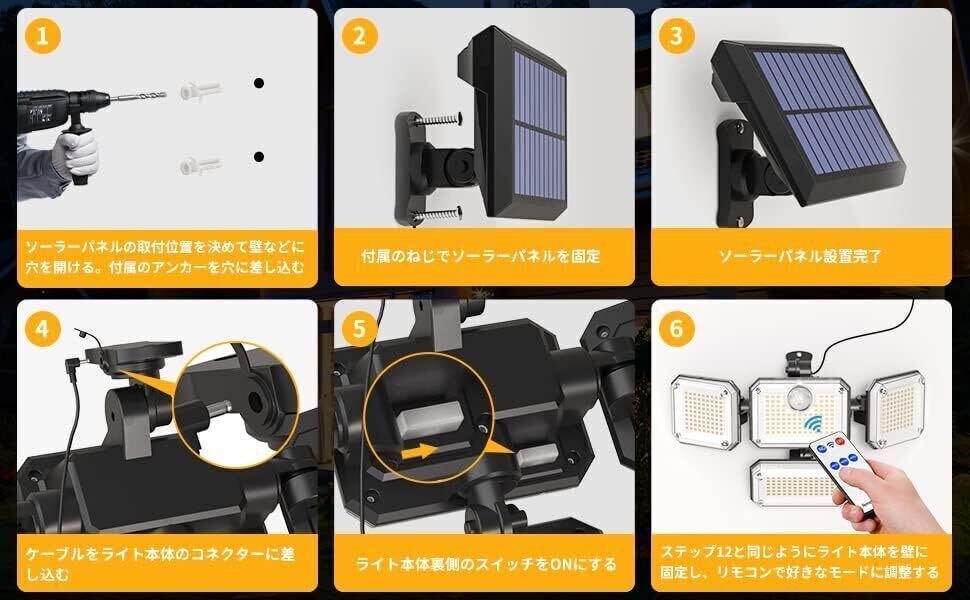 1

ソーラーパネルの取付位置を決めて壁などに穴を開ける。付属のアンカーを穴に差し込む

2

付属のねじでソーラーパネルを固定

3

ソーラーパネル設置完了

4

ケーブルをライト本体のコネクターに差し込む

5

ライト本体裏側のスイッチをONにする

6

ステップ12と同じようにライト本体を壁に固定し、リモコンで好きなモードに調整する