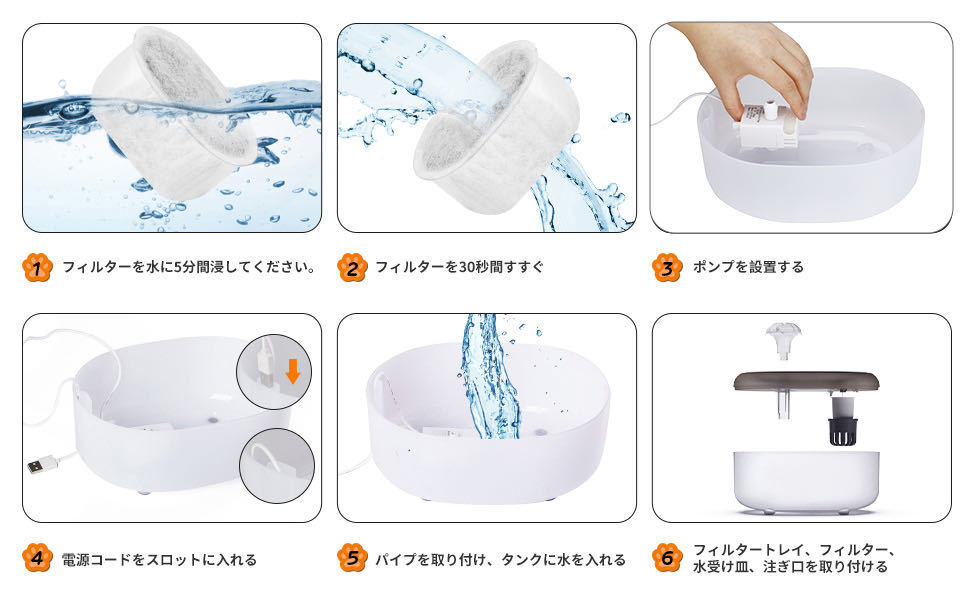 1 フィルターを水に5分間浸してください。

2 フィルターを30秒間すすぐ

3 ポンプを設置する

4 電源コードをスロットに入れる

5 パイプを取り付け、タンクに水を入れる

6 フィルタートレイ、フィルター、水受け皿、注ぎ口を取り付ける