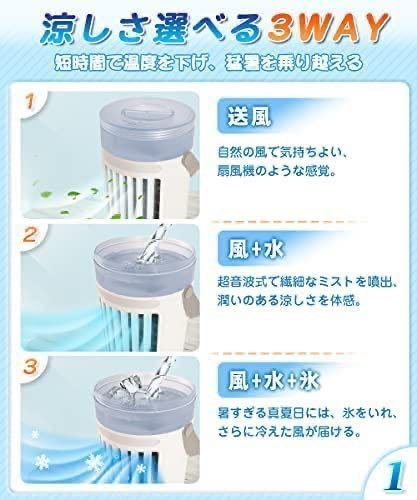 涼しさ選べる3WAY
短時間で温度を下げ、猛暑を乗り越える

1
送風
自然の風で気持ちよい、扇風機のような感覚。

2
風+水
超音波式で繊細なミストを噴出、潤いのある涼しさを体感。

3
風+水+氷
暑すぎる真夏日には、氷をいれ、さらに冷えた風が届ける。

1