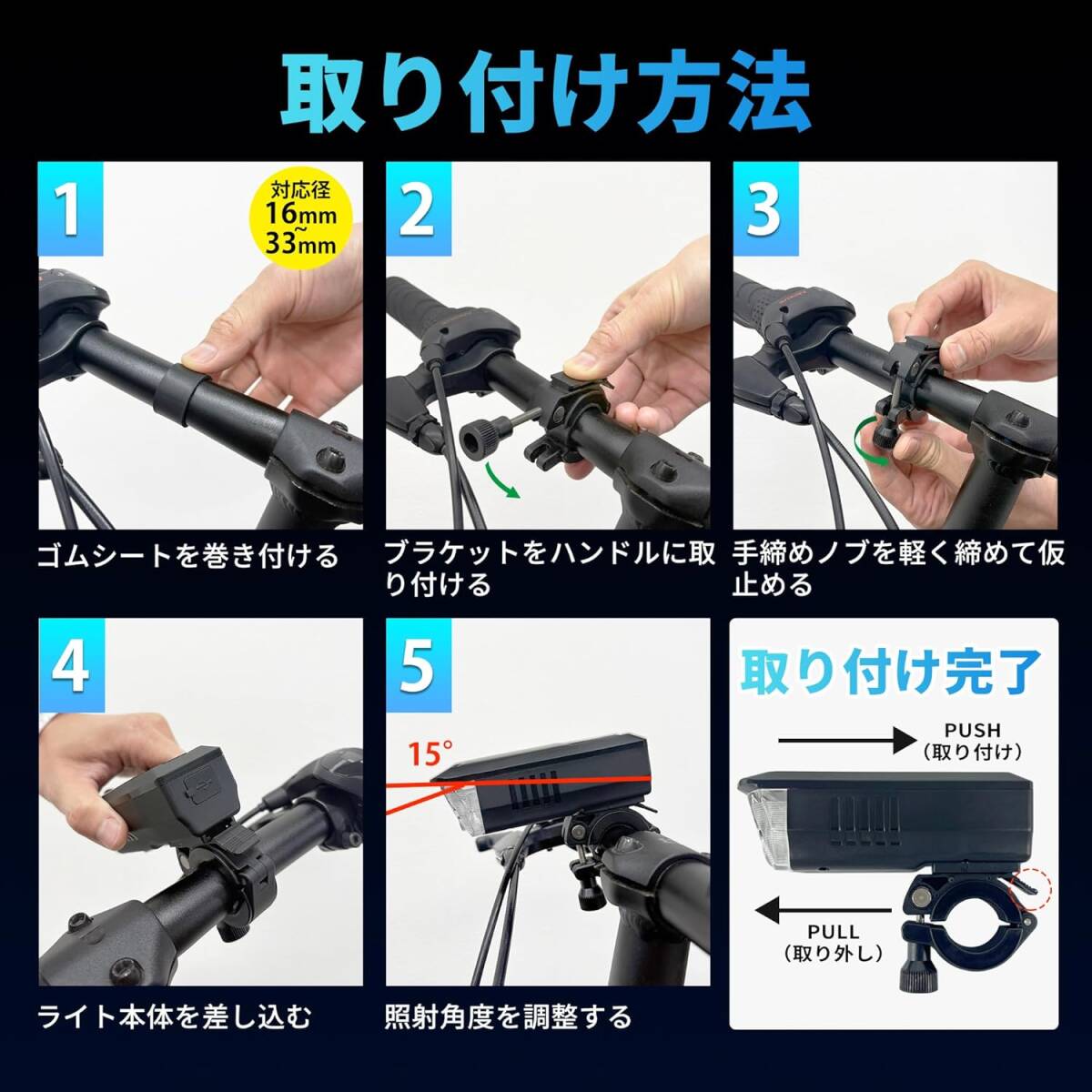 取り付け方法

1

対応径
16mm
~
33mm

ゴムシートを巻き付ける

2

ブラケットをハンドルに取り付ける

3

手締めノブを軽く締めて仮止める

4

ライト本体を差し込む

5

15°

照射角度を調整する

取り付け完了

PUSH
(取り付け)

PULL
(取り外し)