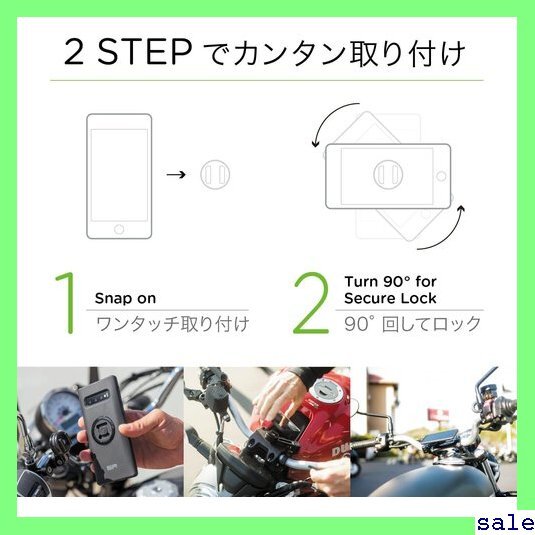 2 STEP でカンタン取り付け

1
Snap on
ワンタッチ取り付け

2
Turn 90° for Secure Lock
90° 回してロック

SP

DU

sale