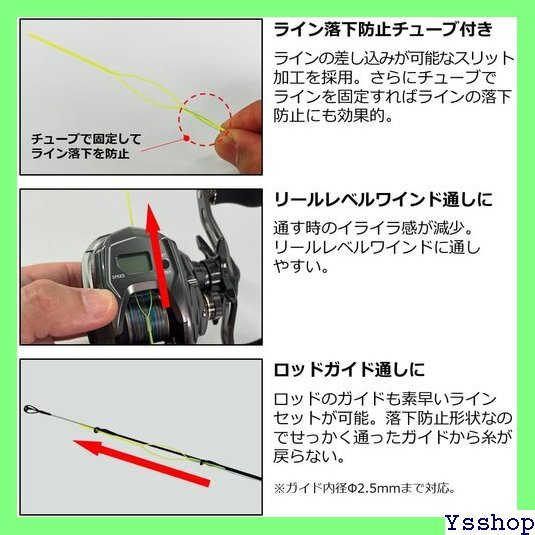 チューブで固定して
ライン落下を防止

ライン落下防止チューブ付き

ラインの差し込みが可能なスリット加工を採用。さらにチューブでラインを固定すればラインの落下防止にも効果的。

SPEED

リールレベルワインド通しに

通す時のイライラ感が減少。リールレベルワインドに通しやすい。

ロッドガイド通しに

ロッドのガイドも素早いラインセットが可能。落下防止形状なのでせっかく通ったガイドから糸が戻らない。

※ガイド内径Φ2.5mmまで対応。

Ysshop