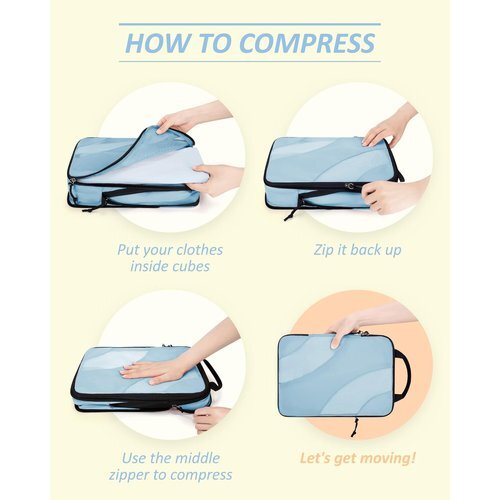 HOW TO COMPRESS

Put your clothes inside cubes

Zip it back up

Use the middle zipper to compress

Let's get moving!