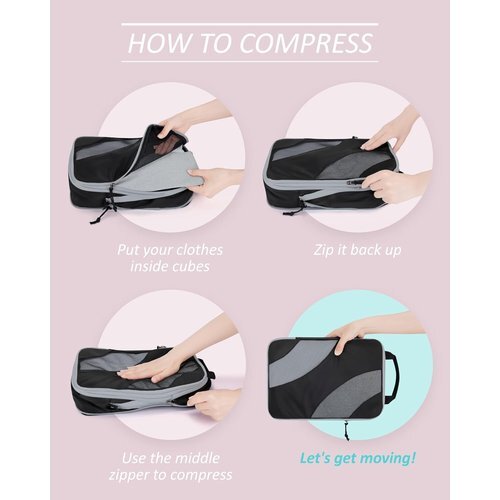 HOW TO COMPRESS

Put your clothes inside cubes

Zip it back up

Use the middle zipper to compress

Let's get moving!