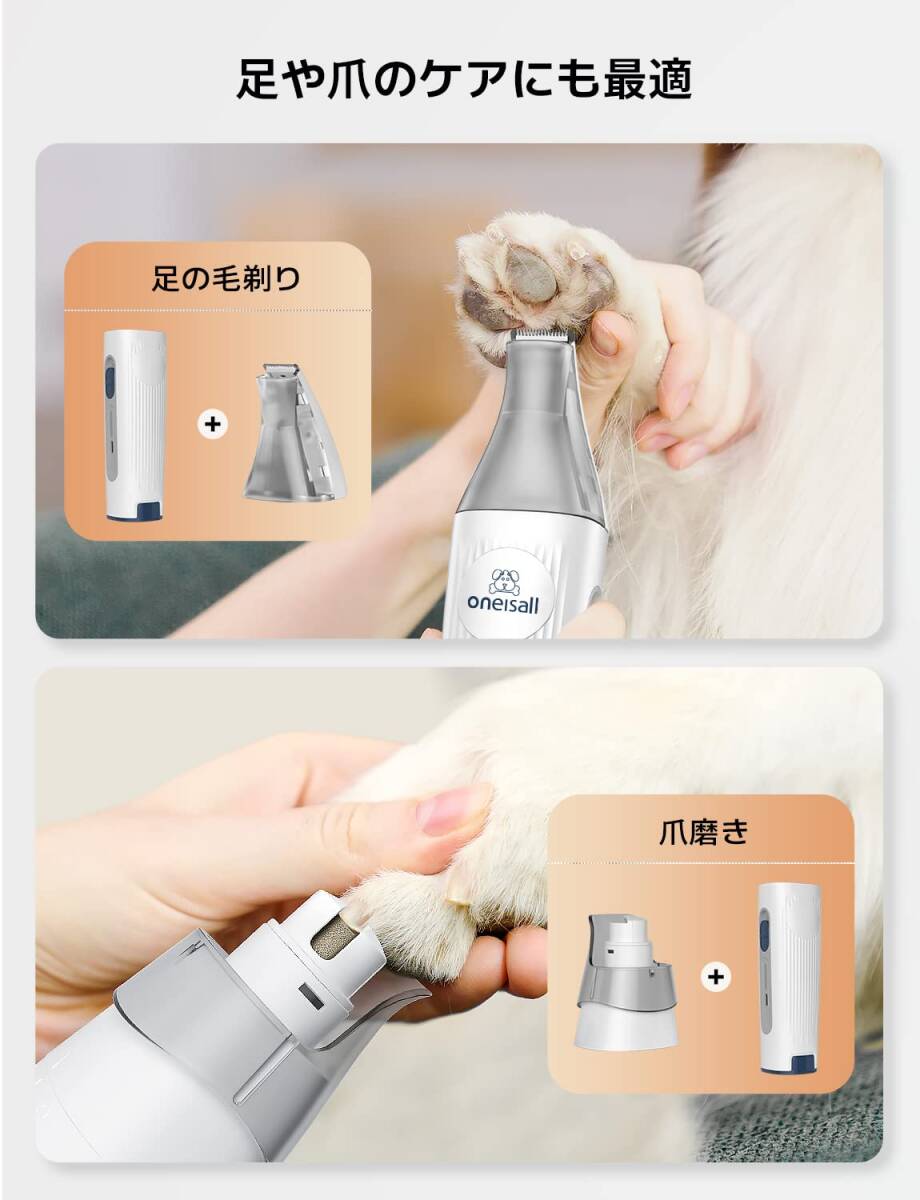 足や爪のケアにも最適

足の毛剃り

+

oneisall

爪磨き

+