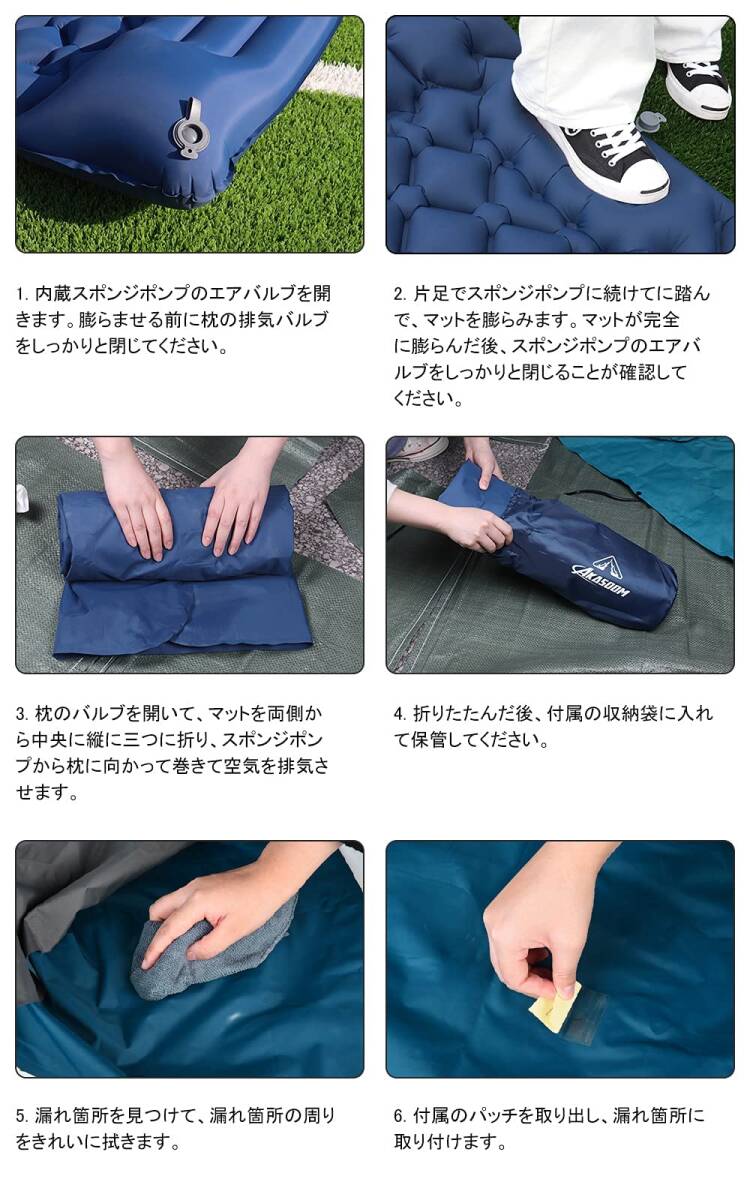 1. 内蔵スポンジポンプのエアバルブを開きます。膨らませる前に枕の排気バルブをしっかりと閉じてください。

2. 片足でスポンジポンプに続けてに踏んで、マットを膨らみます。マットが完全に膨らんだ後、スポンジポンプのエアバルブをしっかりと閉じることが確認してください。

AKASOOM

3. 枕のバルブを開いて、マットを両側から中央に縦に三つに折り、スポンジポンプから枕に向かって巻きて空気を排気させます。

4. 折りたたんだ後、付属の収納袋に入れて保管してください。

5. 漏れ箇所を見つけて、漏れ箇所の周りをきれいに拭きます。

6. 付属のパッチを取り出し、漏れ箇所に取り付けます。