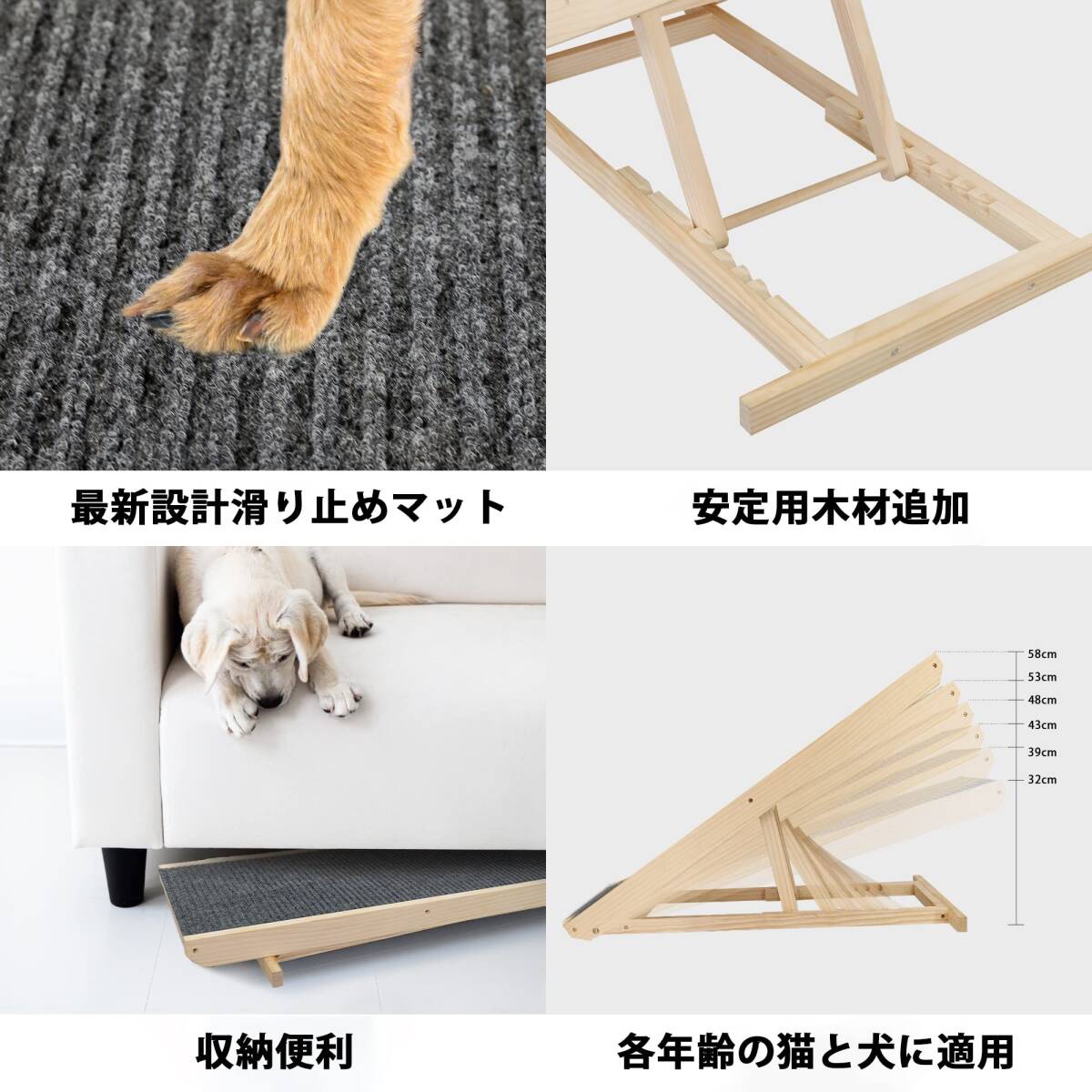 最新設計滑り止めマット

安定用木材追加

58cm
53cm
48cm
43cm
39cm
32cm

収納便利

各年齢の猫と犬に適用