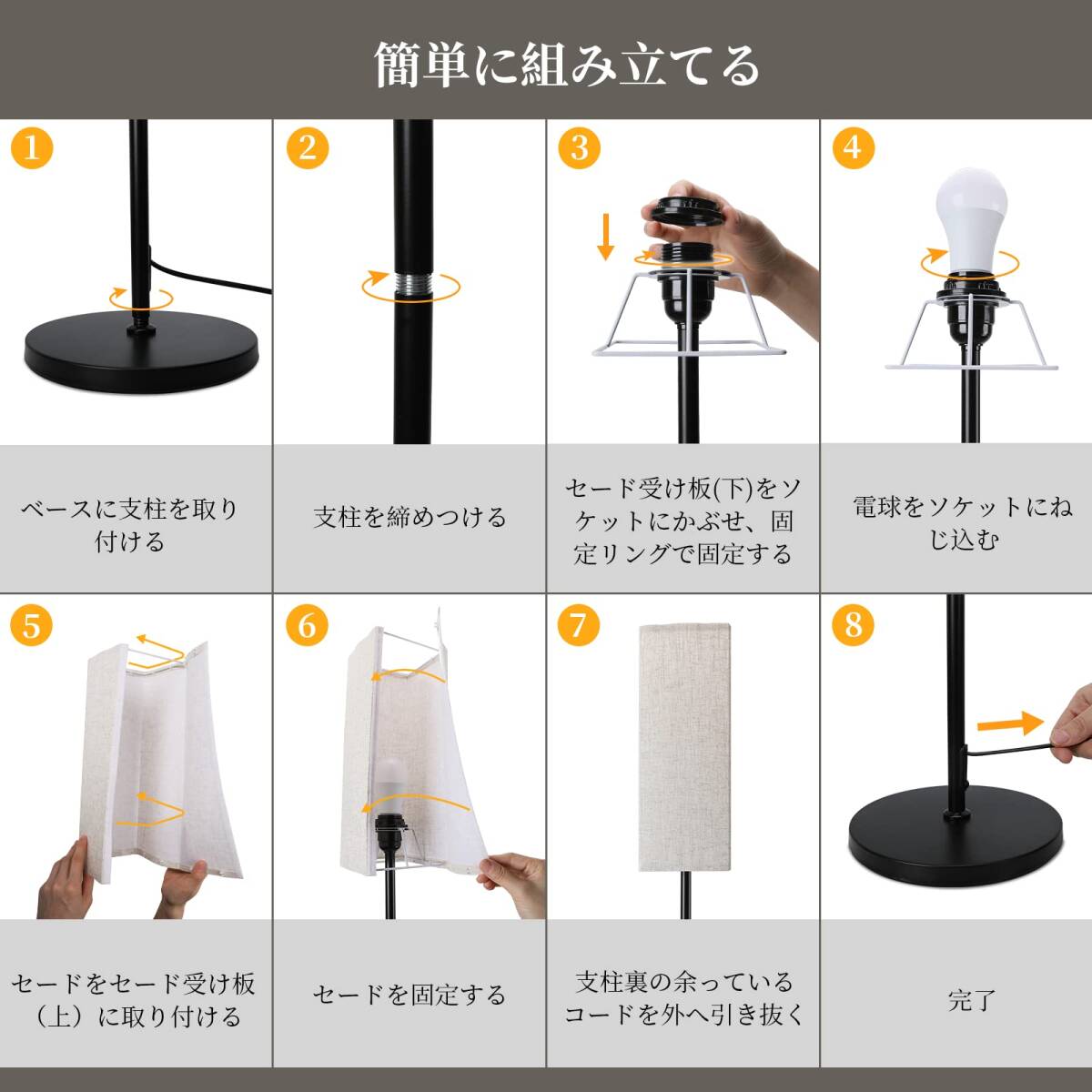 簡単に組み立てる

1

ベースに支柱を取り付ける

2

支柱を締めつける

3

セード受け板(下)をソケットにかぶせ、固定リングで固定する

4

電球をソケットにねじ込む

5

セードをセード受け板（上）に取り付ける

6

セードを固定する

7

支柱裏の余っているコードを外へ引き抜く

8

完了