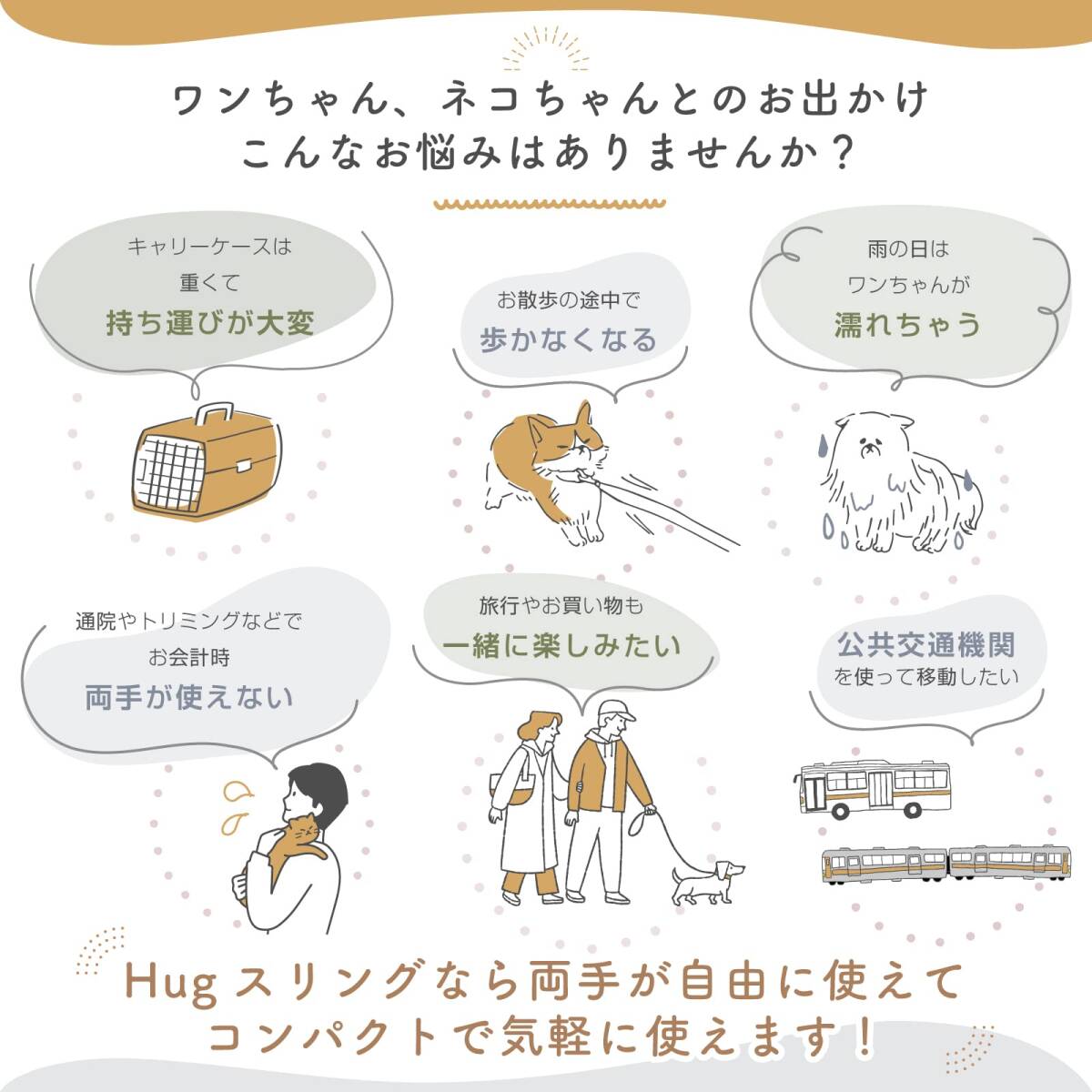 ワンちゃん、ネコちゃんとのお出かけ
こんなお悩みはありませんか？

キャリーケースは
重くて
持ち運びが大変

お散歩の途中で
歩かなくなる

雨の日は
ワンちゃんが
濡れちゃう

通院やトリミングなどで
お会計時
両手が使えない

旅行やお買い物も
一緒に楽しみたい

公共交通機関
を使って移動したい

Hugスリングなら両手が自由に使えて
コンパクトで気軽に使えます！