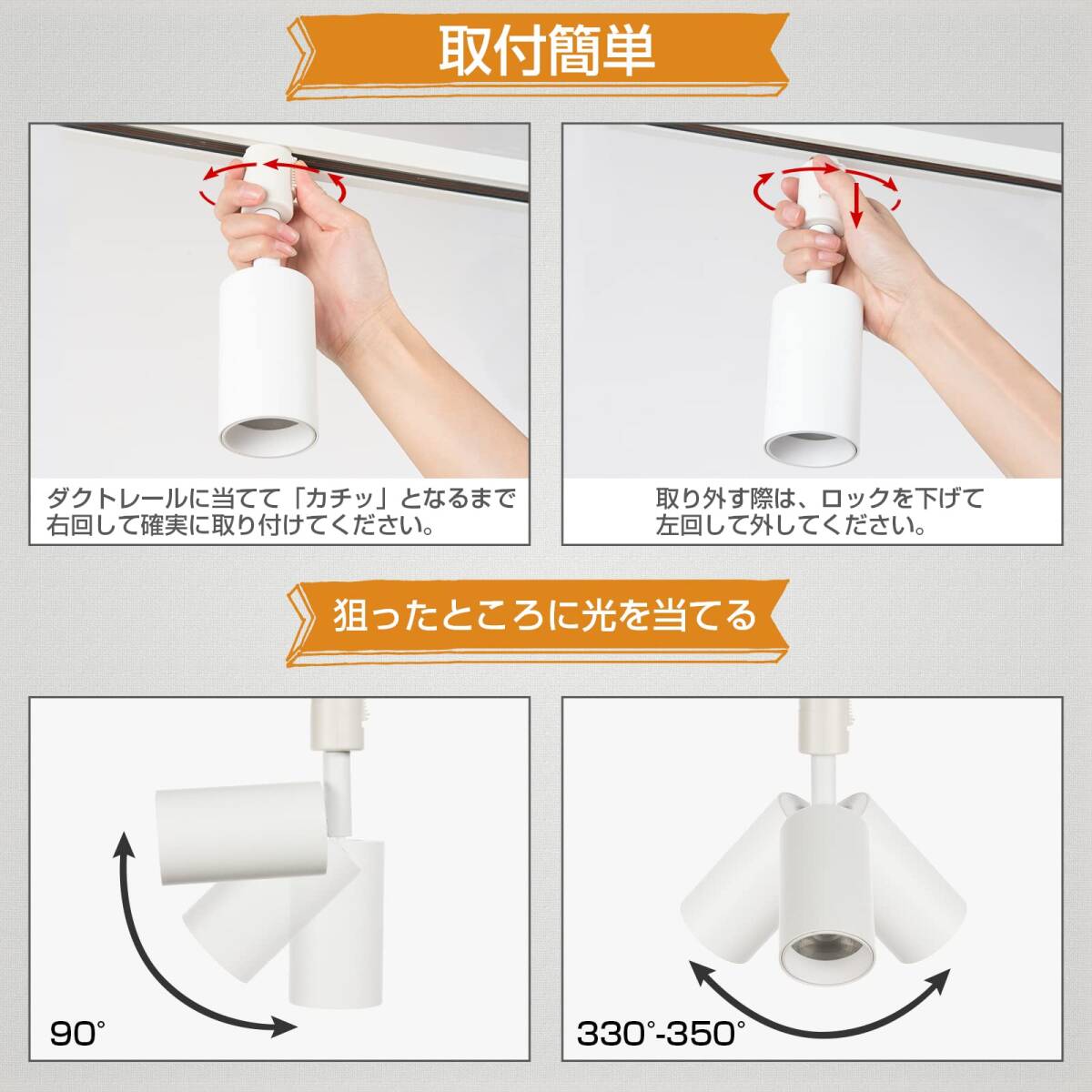 取付簡単

ダクトレールに当てて「カチッ」となるまで右回して確実に取り付けてください。

取り外す際は、ロックを下げて左回して外してください。

狙ったところに光を当てる

90°

330°-350°