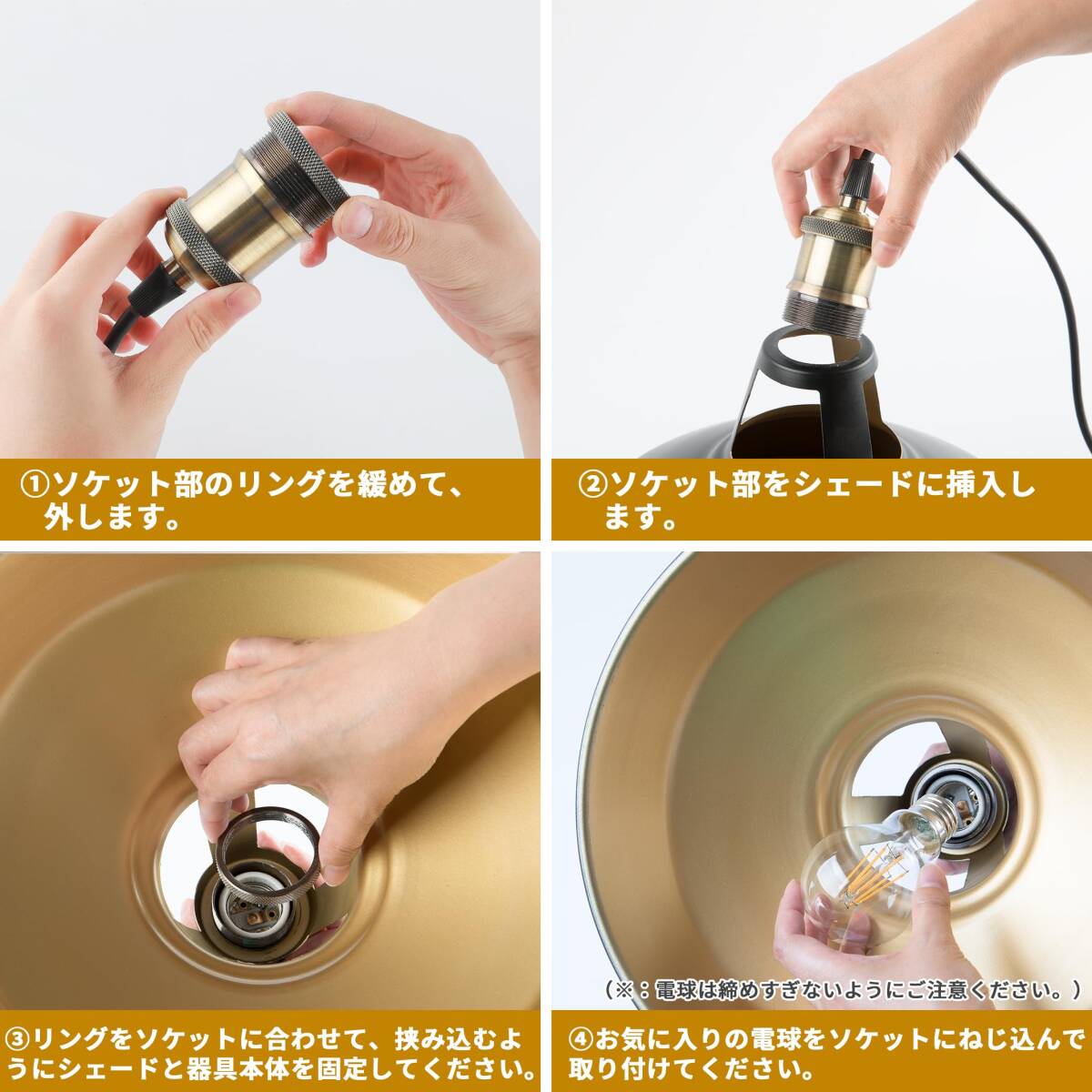 ①ソケット部のリングを緩めて、外します。

②ソケット部をシェードに挿入します。

③リングをソケットに合わせて、挟み込むようにシェードと器具本体を固定してください。

（※：電球は締めすぎないようにご注意ください。）

④お気に入りの電球をソケットにねじ込んで取り付けてください。