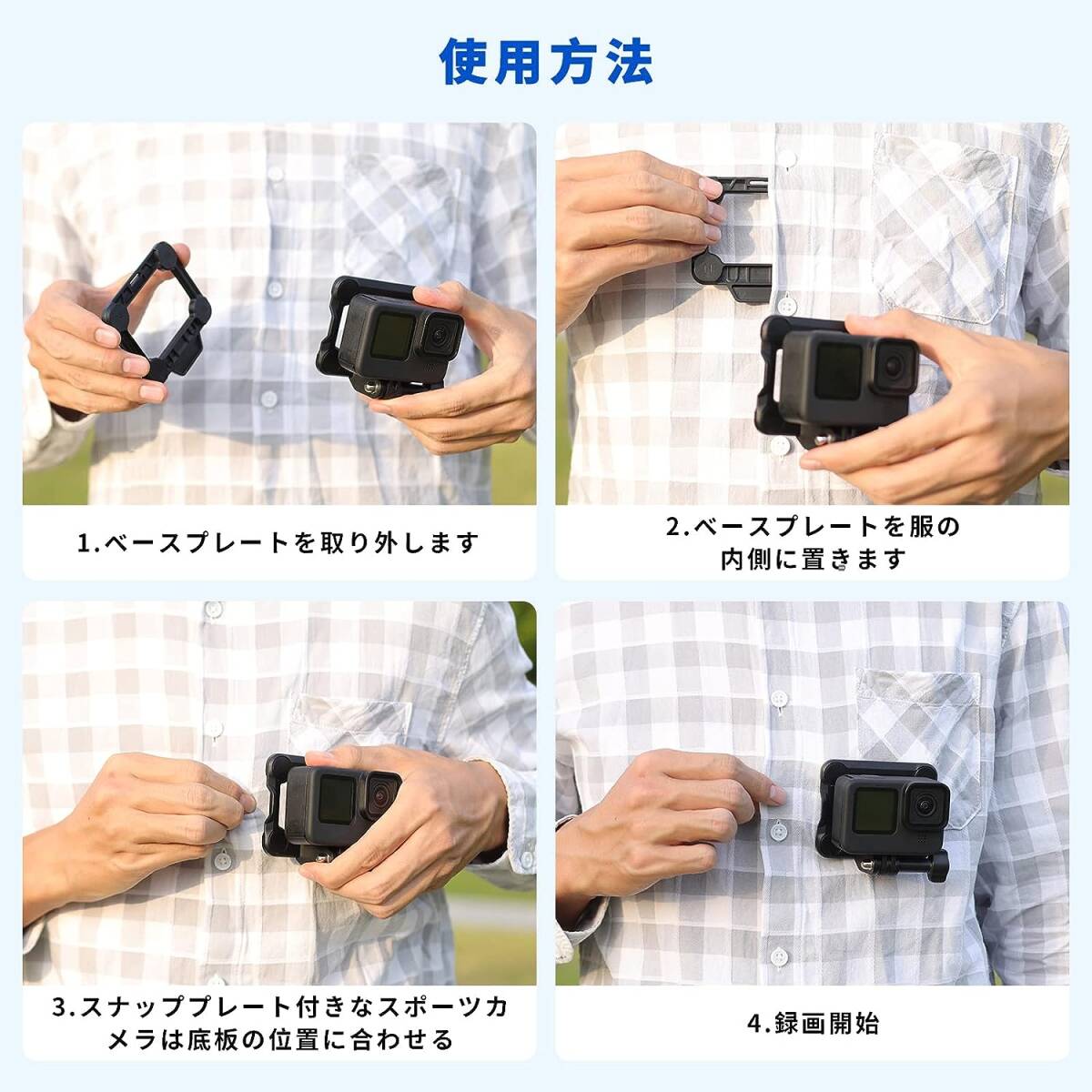 使用方法

1.ベースプレートを取り外します

2.ベースプレートを服の内側に置きます

3.スナッププレート付きなスポーツカメラは底板の位置に合わせる

4.録画開始