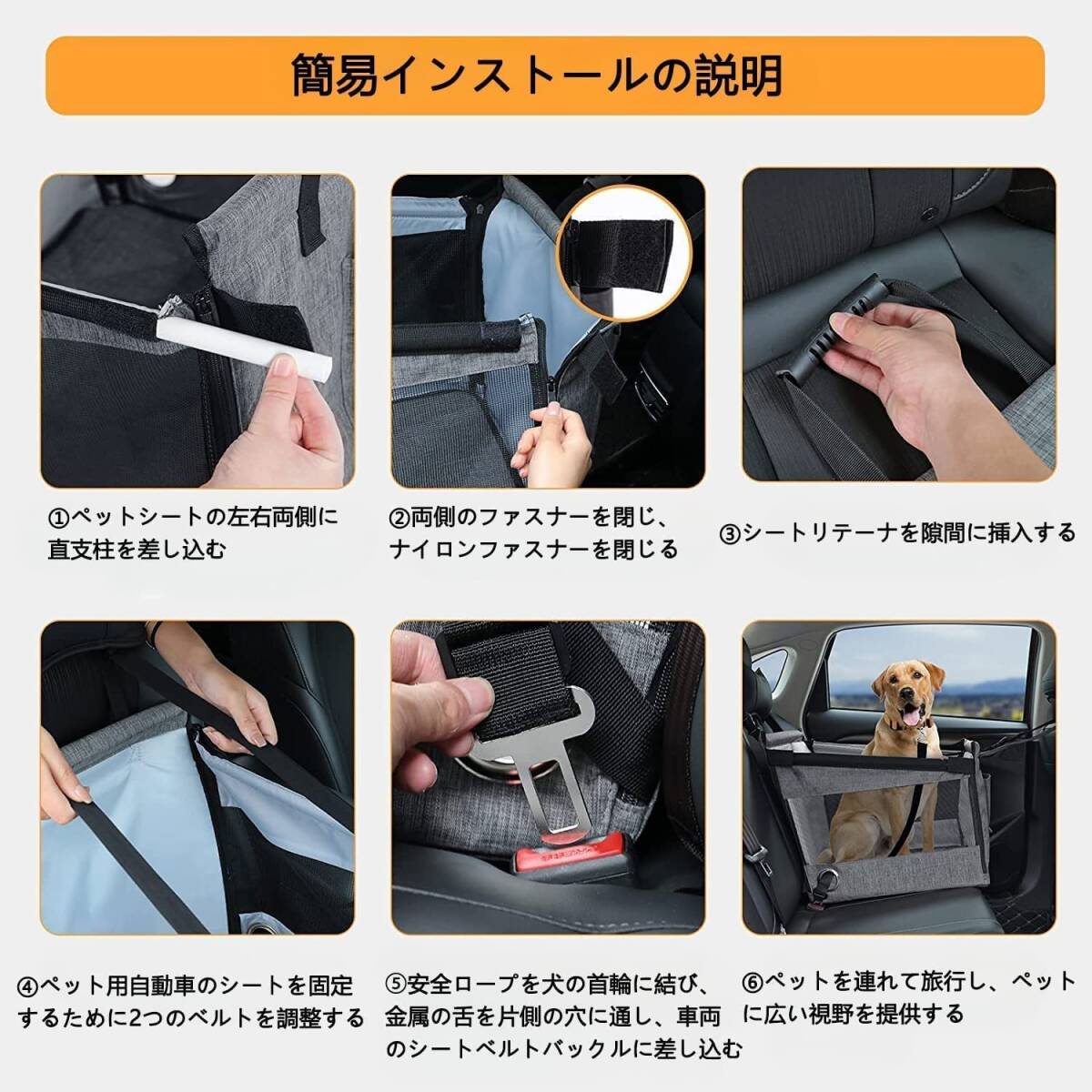 簡易インストールの説明

①ペットシートの左右両側に直支柱を差し込む

②両側のファスナーを閉じ、ナイロンファスナーを閉じる

③シートリテーナを隙間に挿入する

④ペット用自動車のシートを固定するために2つのベルトを調整する

⑤安全ロープを犬の首輪に結び、金属の舌を片側の穴に通し、車両のシートベルトバックルに差し込む

⑥ペットを連れて旅行し、ペットに広い視野を提供する