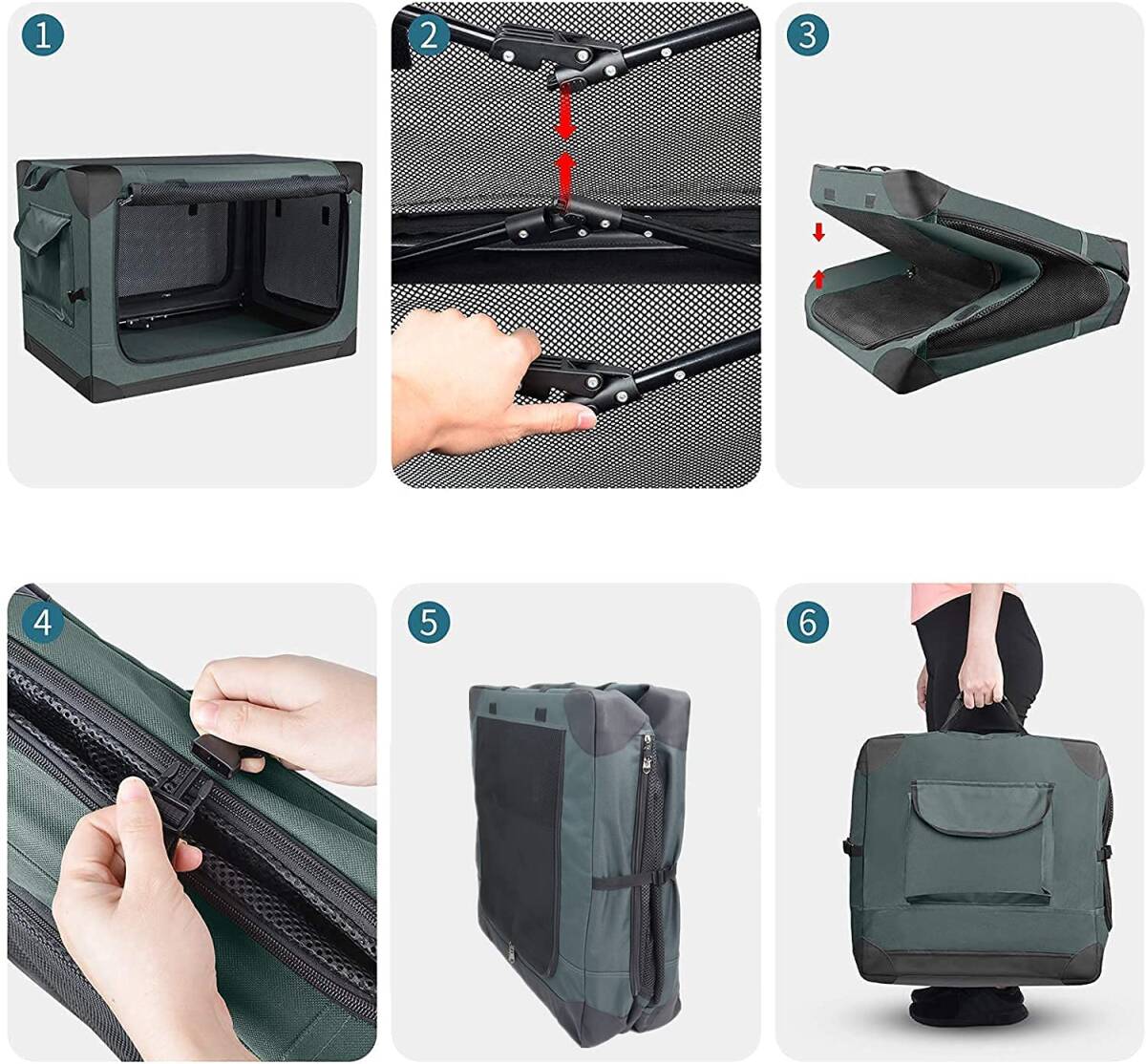 1

2

3

4

5

6