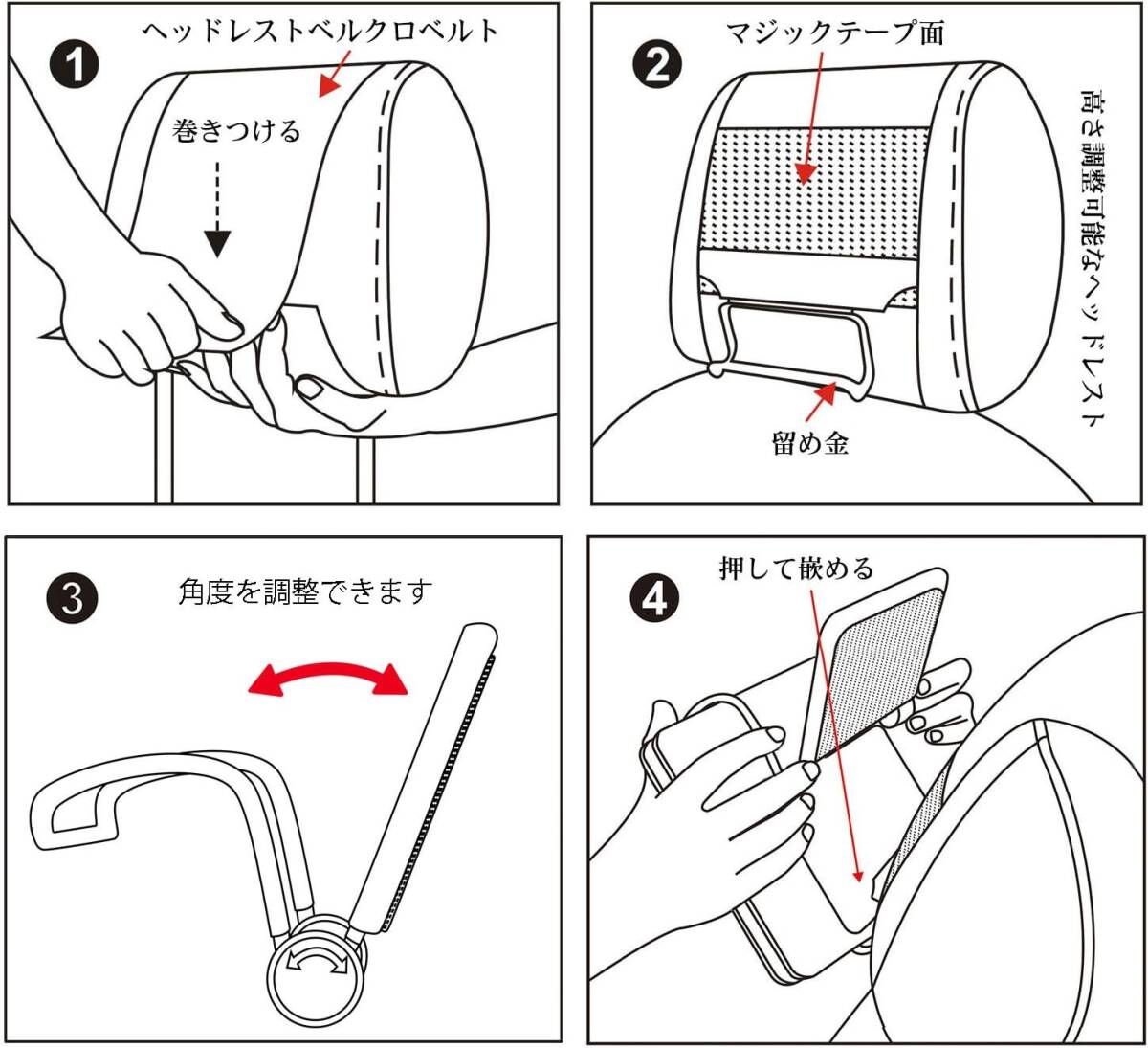 1
ヘッドレストベルクロベルト
巻きつける

2
マジックテープ面
高さ調整可能なヘッドレスト
留め金

3
角度を調整できます

4
押して嵌める