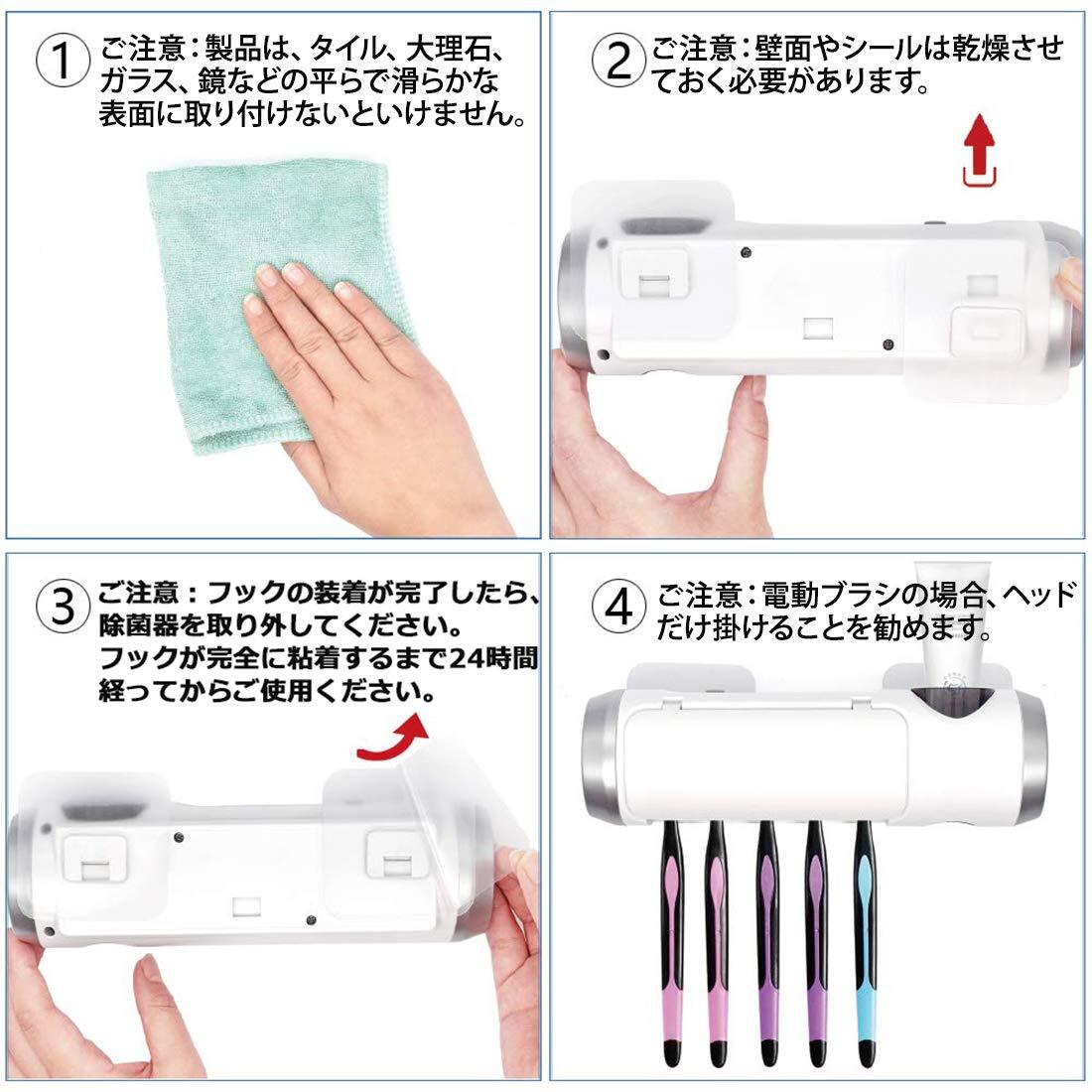 ① ご注意：製品は、タイル、大理石、ガラス、鏡などの平らで滑らかな表面に取り付けないといけません。

② ご注意：壁面やシールは乾燥させておく必要があります。

③ ご注意：フックの装着が完了したら、除菌器を取り外してください。フックが完全に粘着するまで24時間経ってからご使用ください。

④ ご注意：電動ブラシの場合、ヘッドだけ掛けることを勧めます。