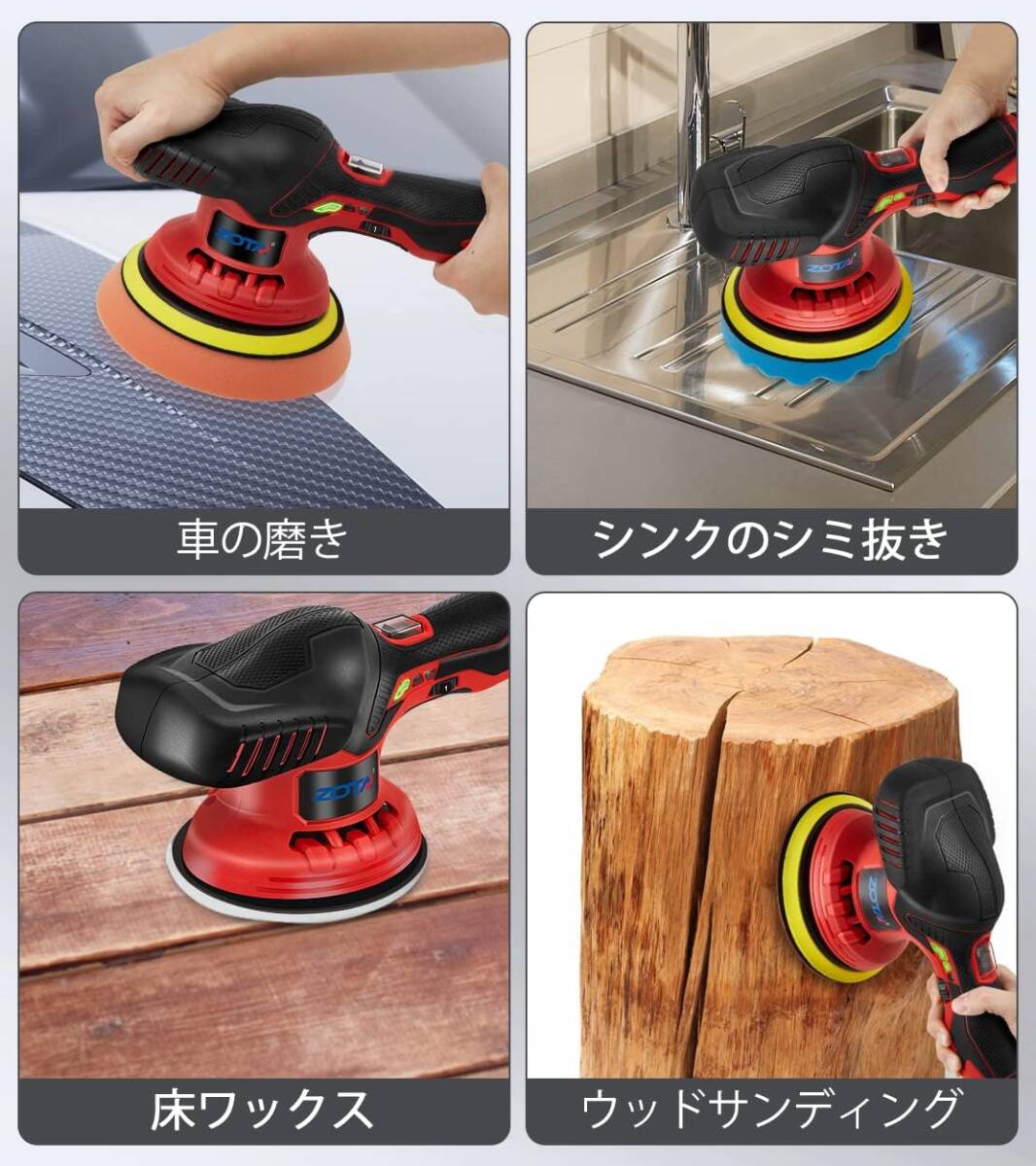 ZOTA

車の磨き

ZOTA

シンクのシミ抜き

ZOTA

床ワックス

ZOTA

ウッドサンディング