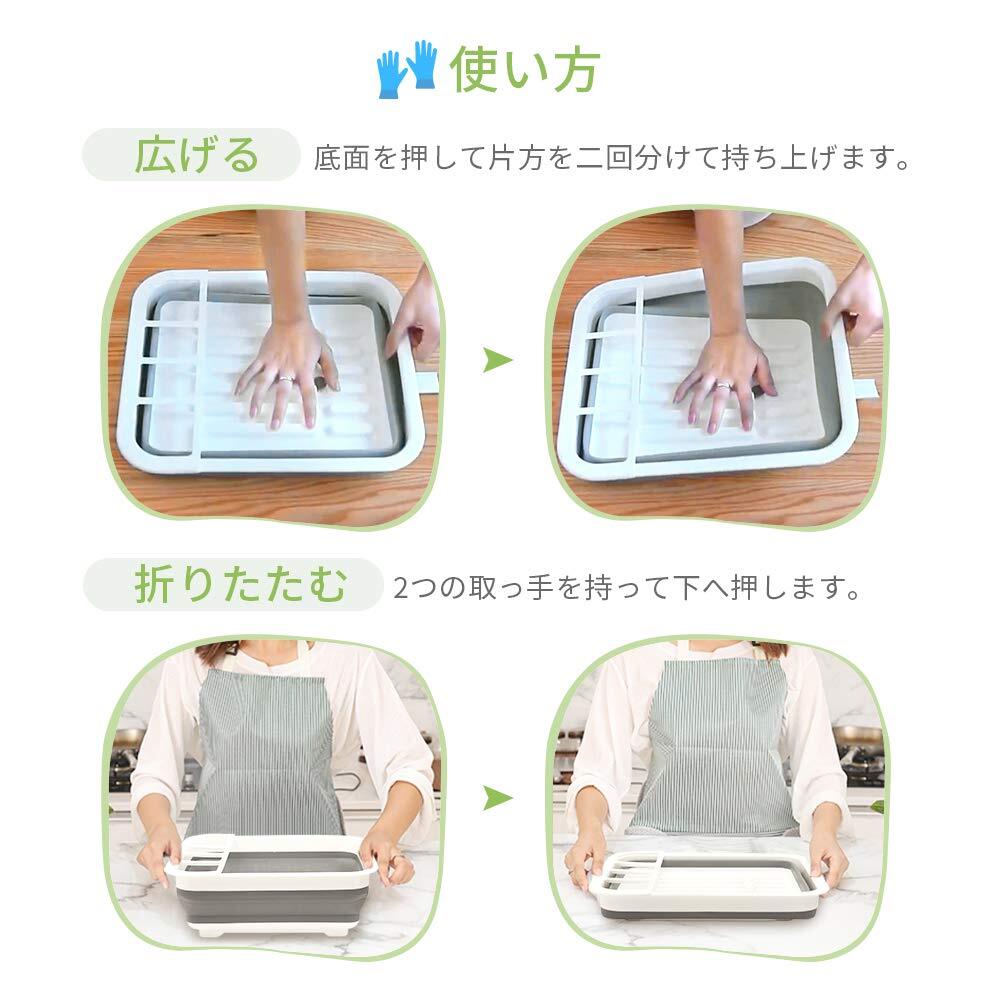 使い方

広げる 底面を押して片方を二回分けて持ち上げます。

折りたたむ 2つの取っ手を持って下へ押します。