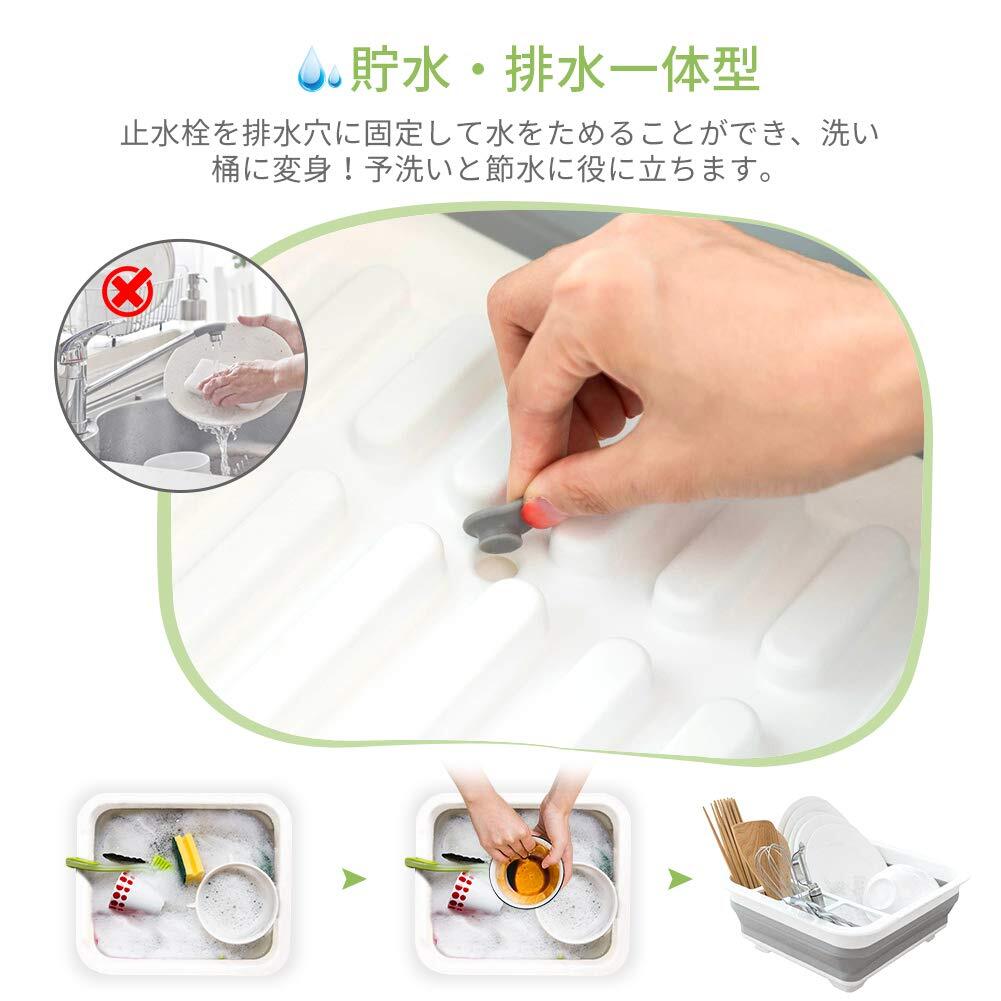 貯水・排水一体型

止水栓を排水穴に固定して水をためることができ、洗い桶に変身！予洗いと節水に役に立ちます。