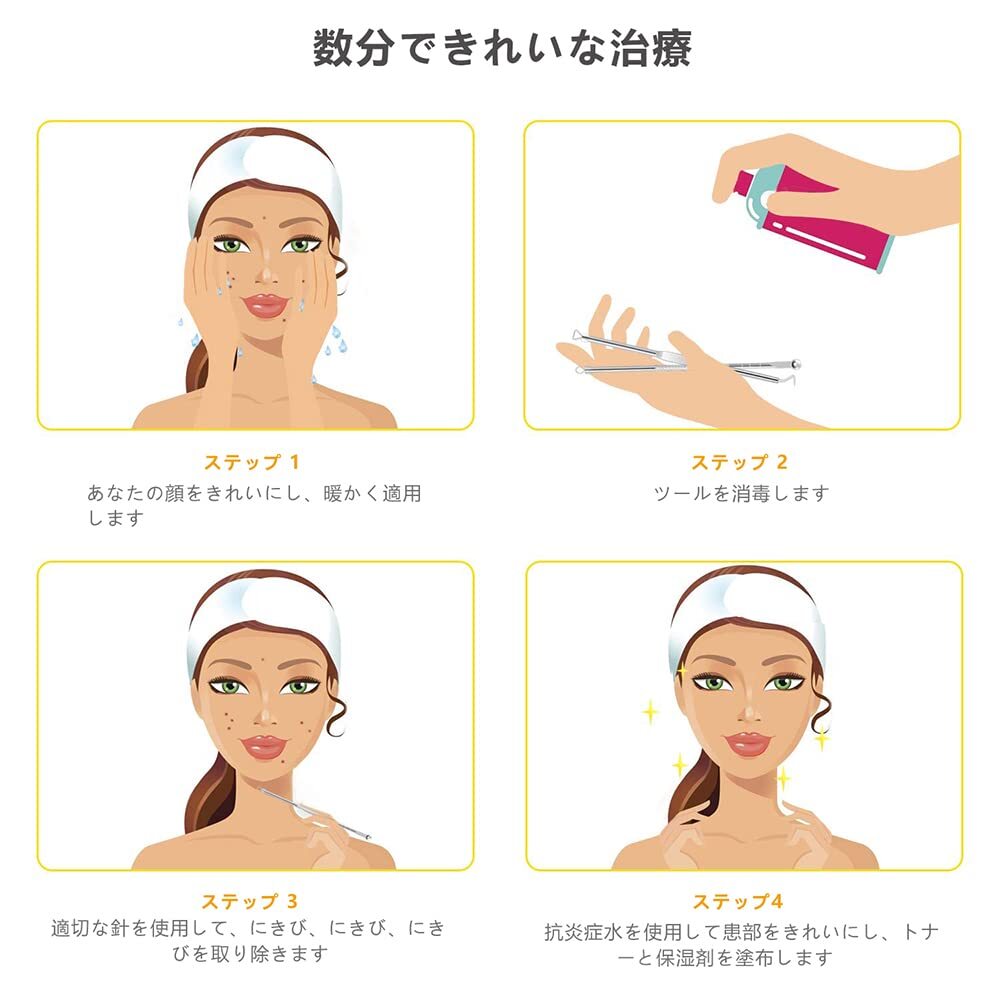 数分できれいな治療

ステップ 1
あなたの顔をきれいにし、暖かく適用します

ステップ 2
ツールを消毒します

ステップ 3
適切な針を使用して、にきび、にきび、にきびを取り除きます

ステップ4
抗炎症水を使用して患部をきれいにし、トナーと保湿剤を塗布します