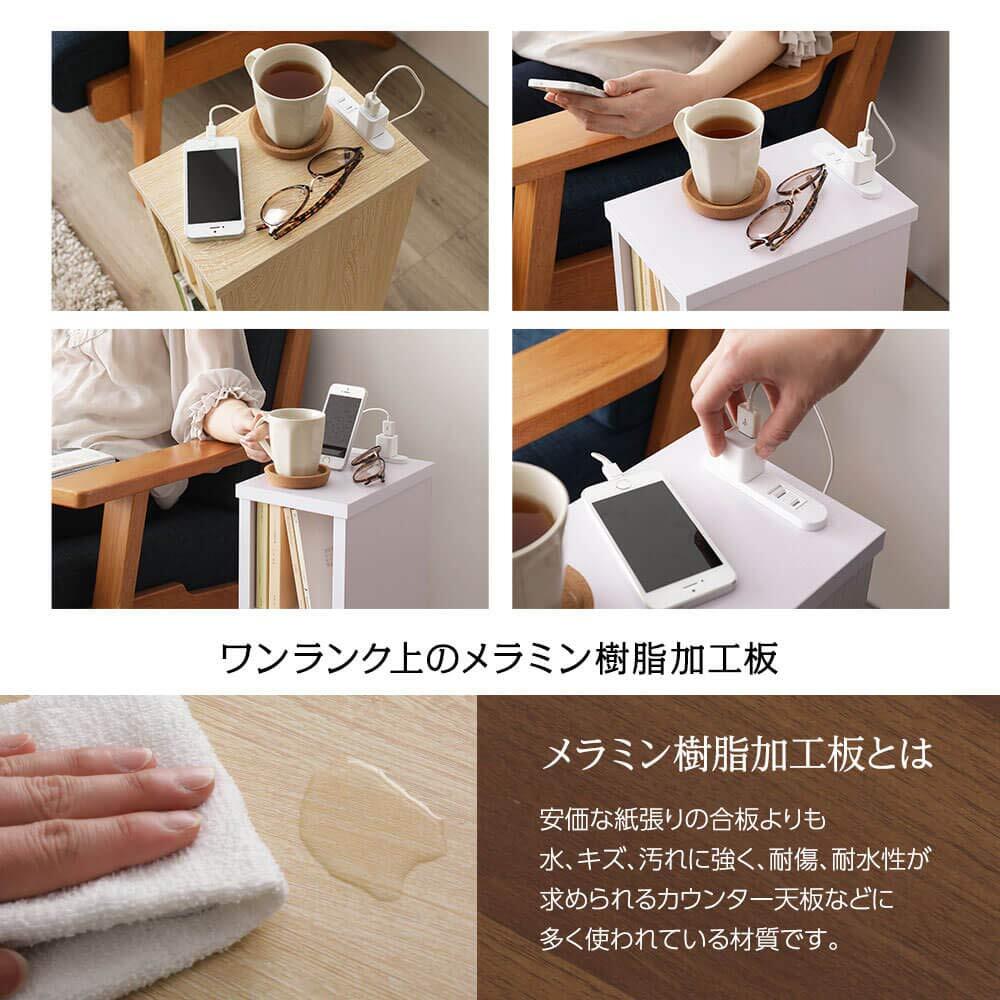 ワンランク上のメラミン樹脂加工板

メラミン樹脂加工板とは

安価な紙張りの合板よりも
水、キズ、汚れに強く、耐傷、耐水性が
求められるカウンター天板などに
多く使われている材質です。